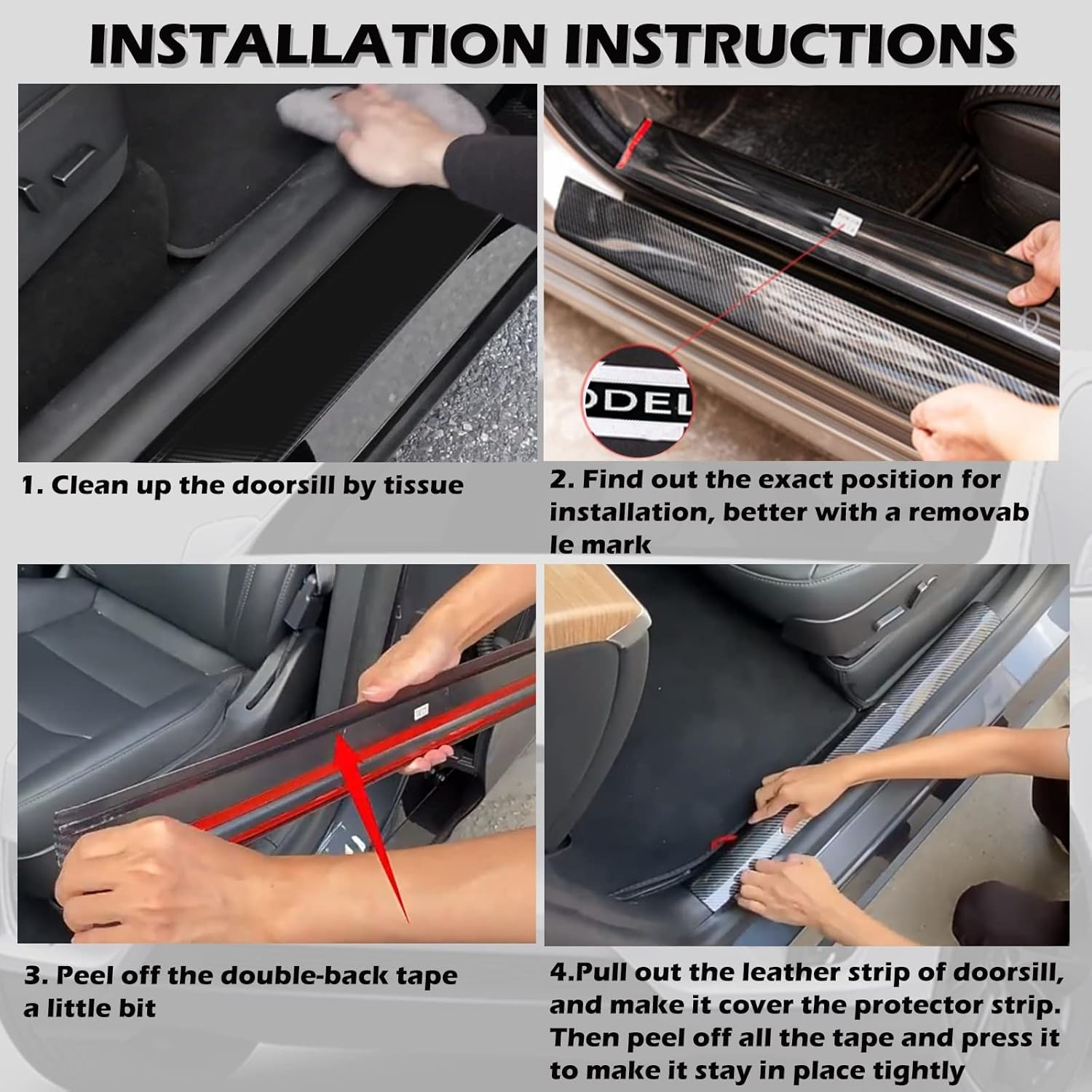 INSTALLATION INSTRUCTIONS

ODEL

1. Clean up the doorsill by tissue

2. Find out the exact position for installation, better with a removab le mark

3. Peel off the double-back tape a little bit

4.Pull out the leather strip of doorsill, and make it cover the protector strip. Then peel off all the tape and press it to make it stay in place tightly