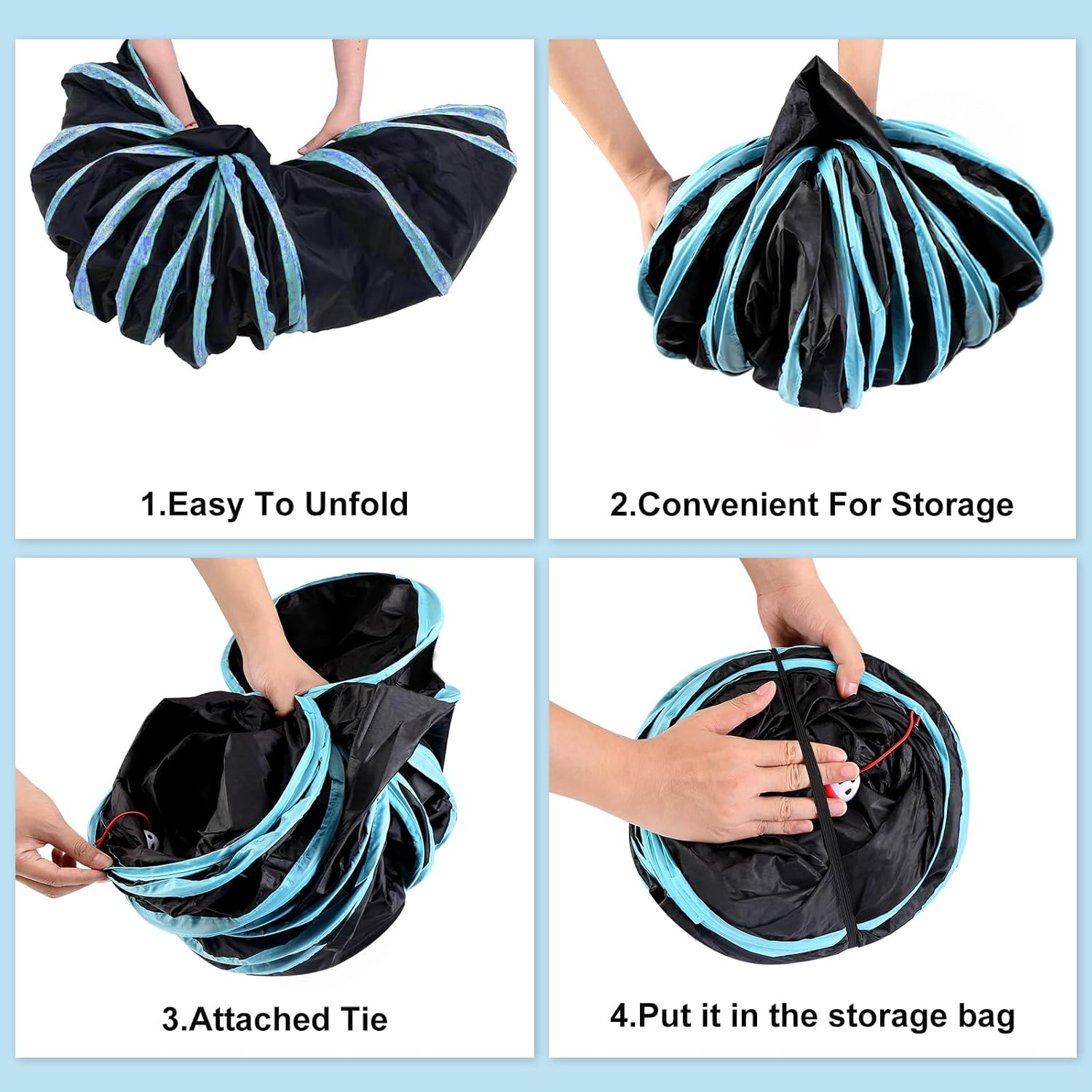 1.Easy To Unfold

2.Convenient For Storage

3.Attached Tie

4.Put it in the storage bag