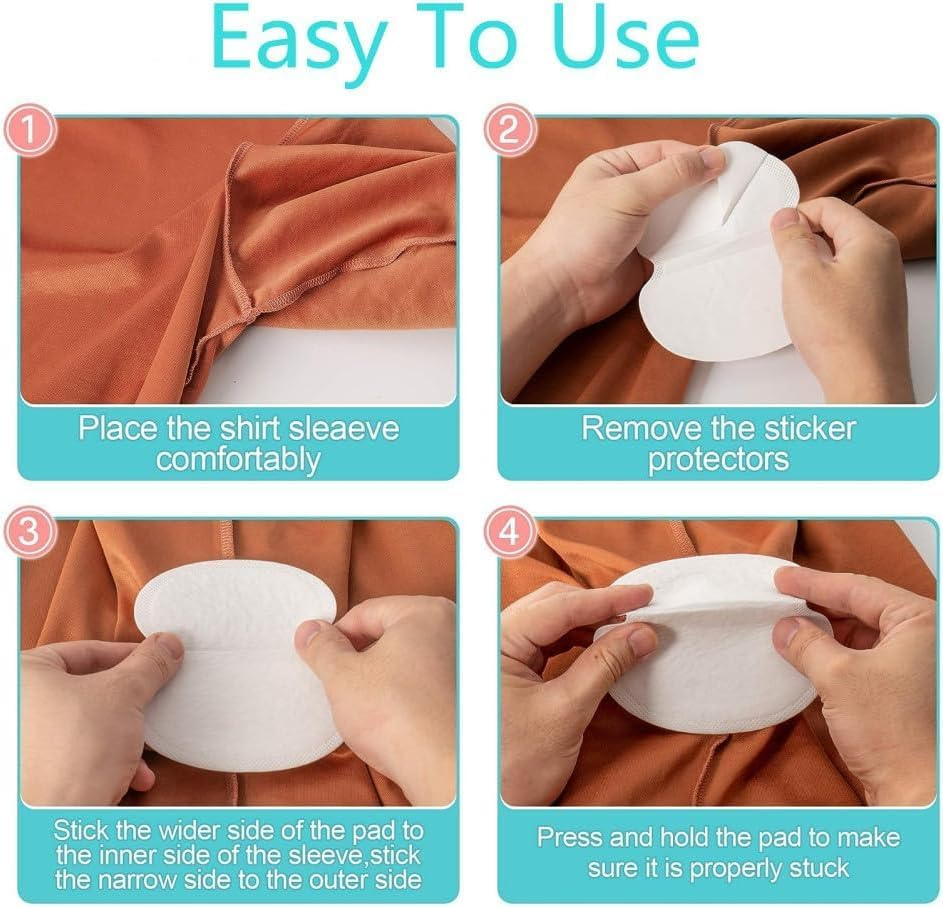 Easy To Use

1

Place the shirt sleaeve comfortably

2

Remove the sticker protectors

3

Stick the wider side of the pad to the inner side of the sleeve,stick the narrow side to the outer side

4

Press and hold the pad to make sure it is properly stuck