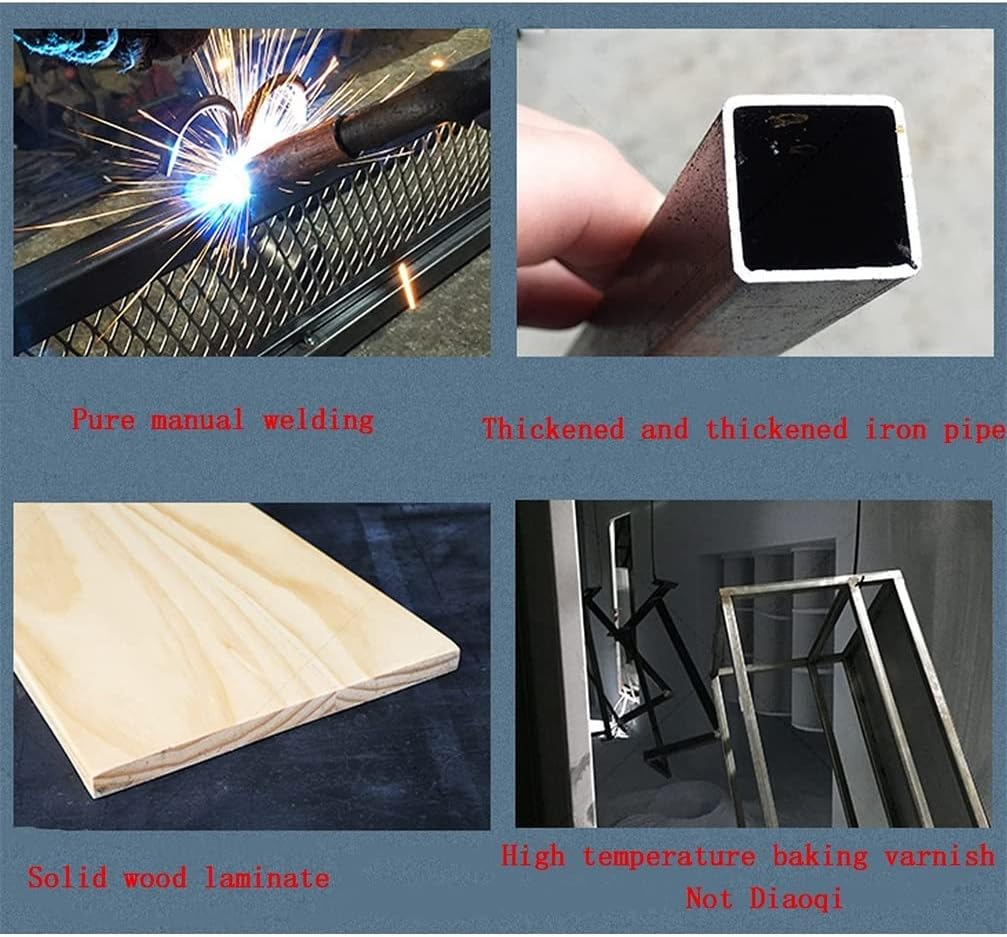 Pure manual welding

Thickened and thickened iron pipe

Solid wood laminate

High temperature baking varnish Not Diaoqi