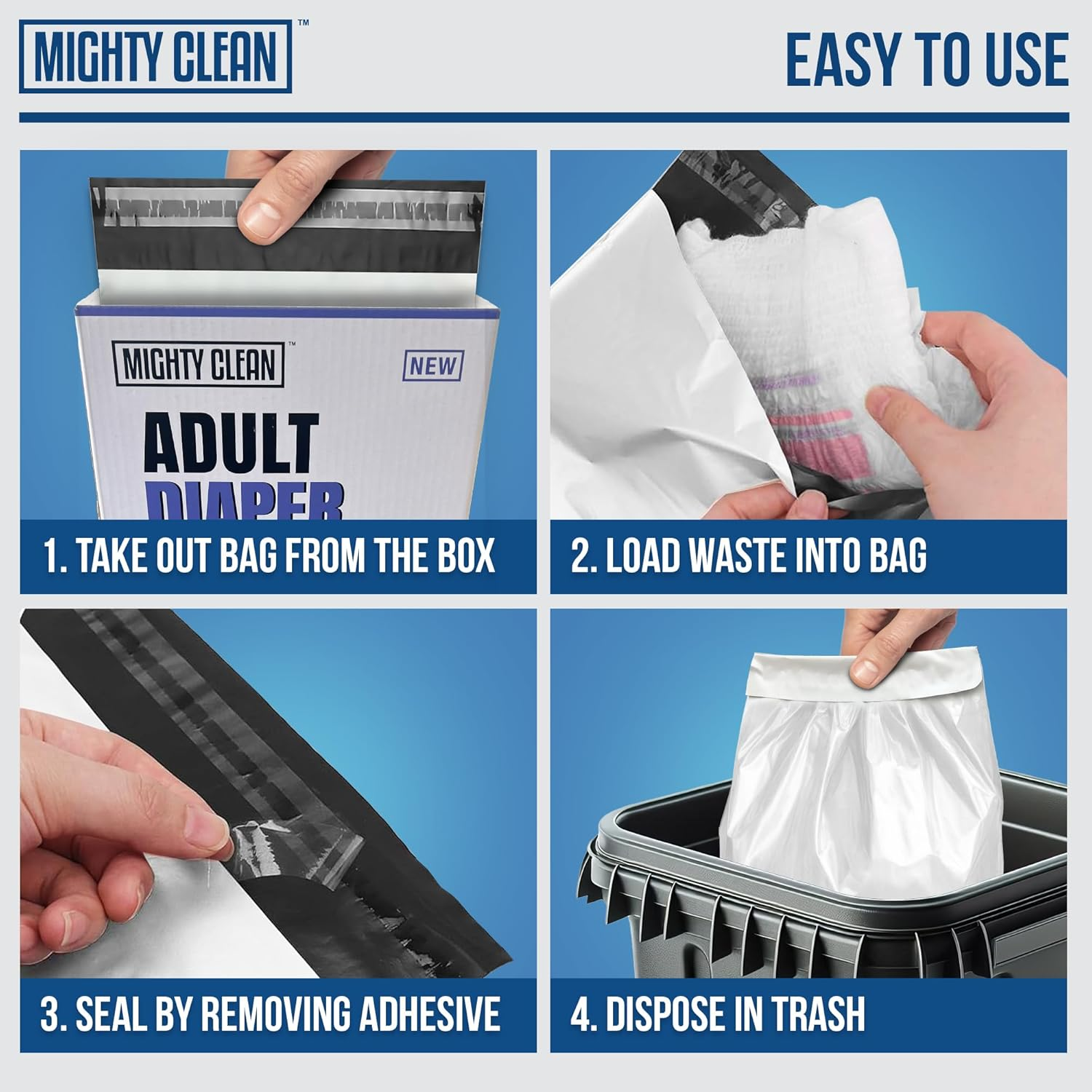 MIGHTY CLEAN™

EASY TO USE

MIGHTY CLEAN™

NEW

ADULT

DIAPER

1. TAKE OUT BAG FROM THE BOX

2. LOAD WASTE INTO BAG

3. SEAL BY REMOVING ADHESIVE

4. DISPOSE IN TRASH