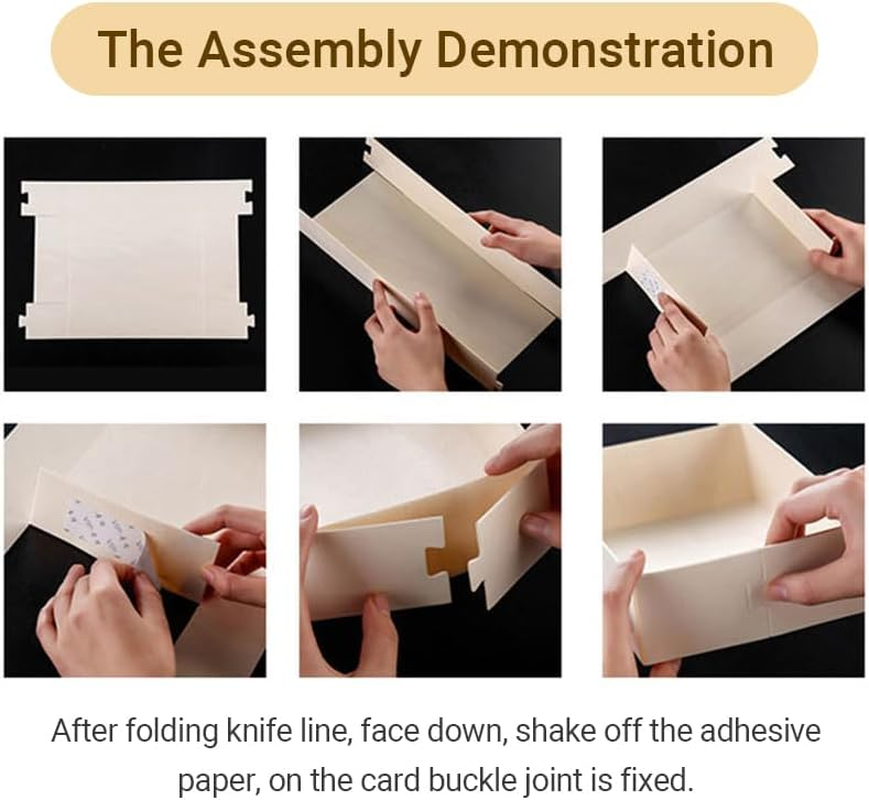 The Assembly Demonstration

After folding knife line, face down, shake off the adhesive paper, on the card buckle joint is fixed.