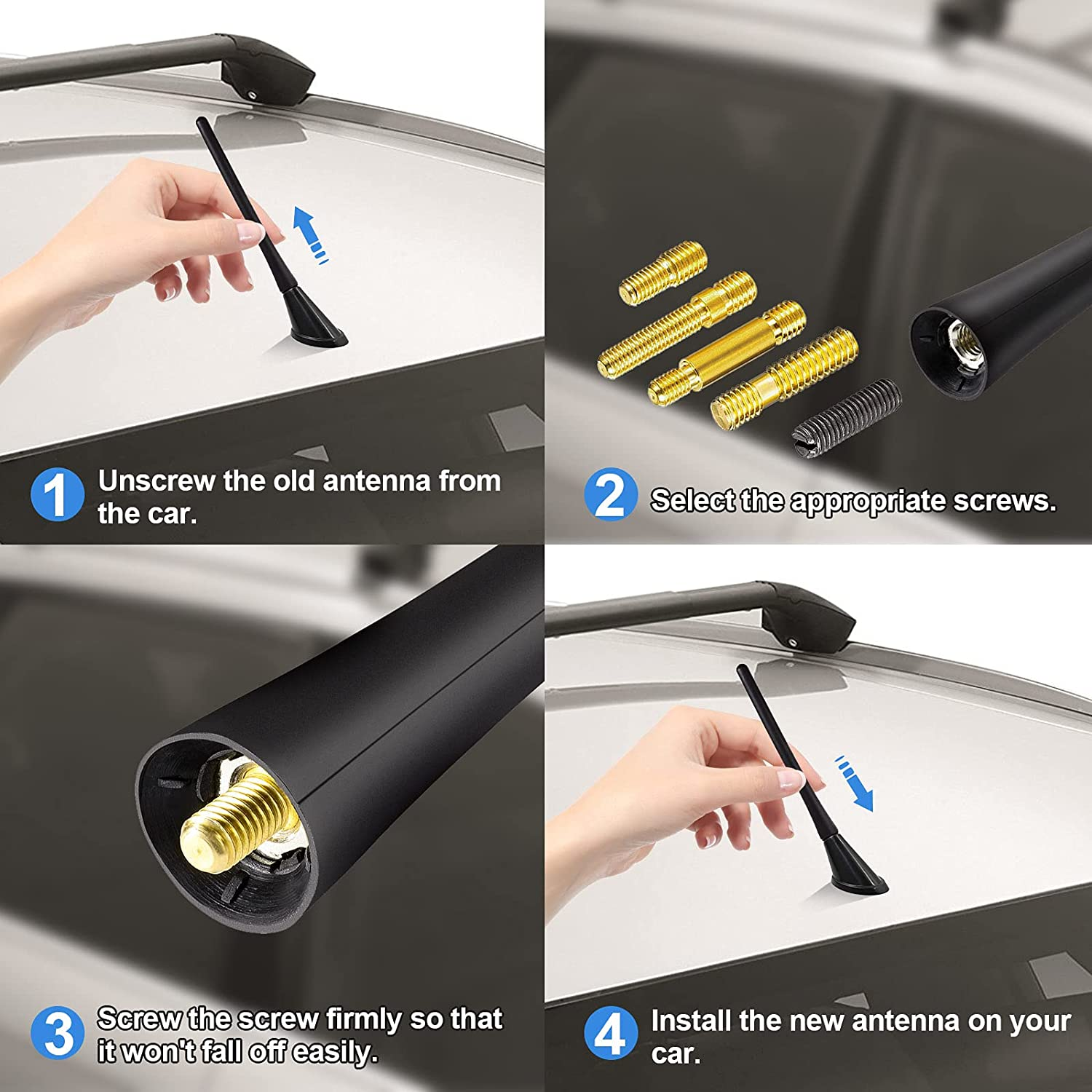 1 Unscrew the old antenna from the car.

2 Select the appropriate screws.

3 Screw the screw firmly so that it won't fall off easily.

4 Install the new antenna on your car.