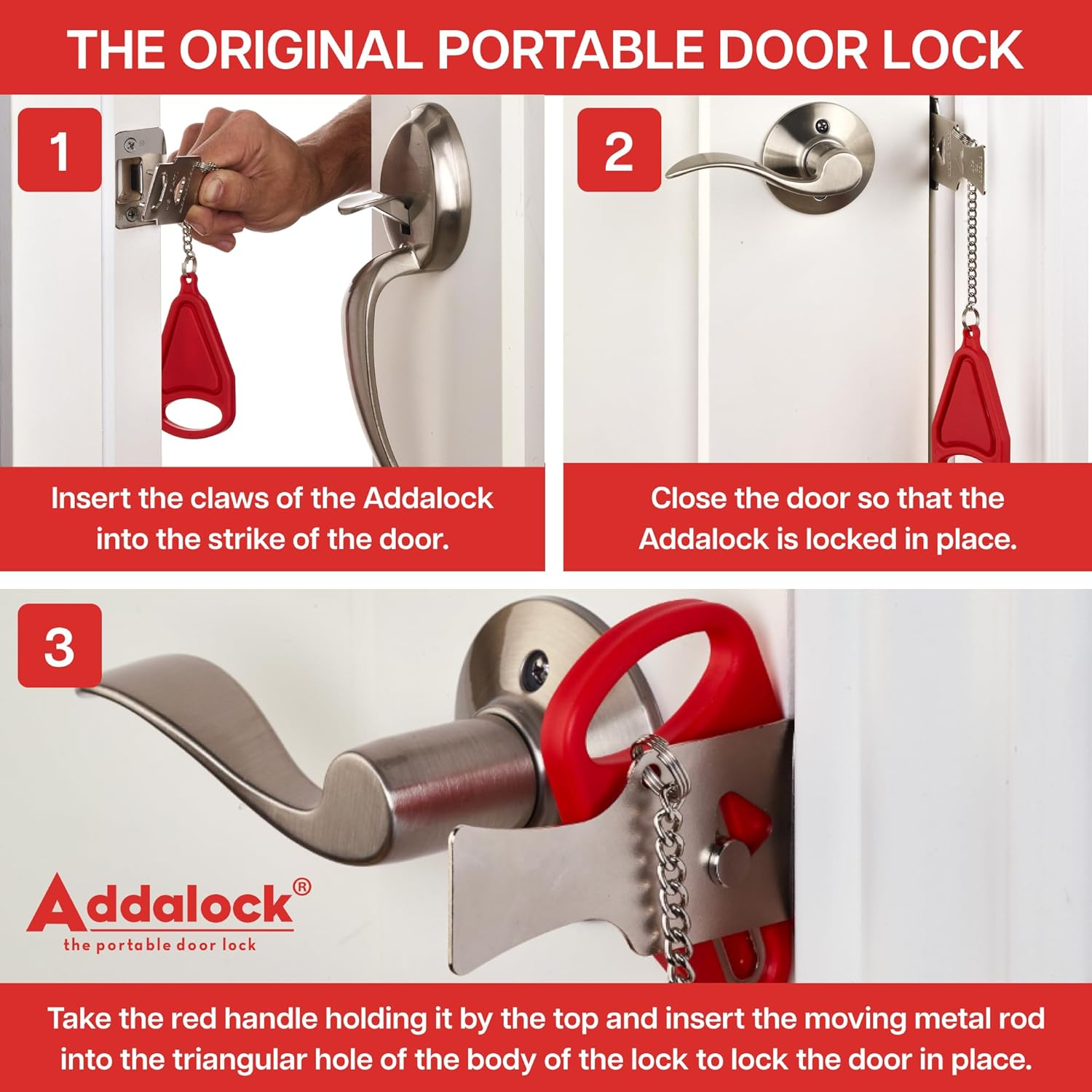 THE ORIGINAL PORTABLE DOOR LOCK

1

Insert the claws of the Addalock into the strike of the door.

2

Close the door so that the Addalock is locked in place.

3

Addalock®
the portable door lock

Take the red handle holding it by the top and insert the moving metal rod into the triangular hole of the body of the lock to lock the door in place.