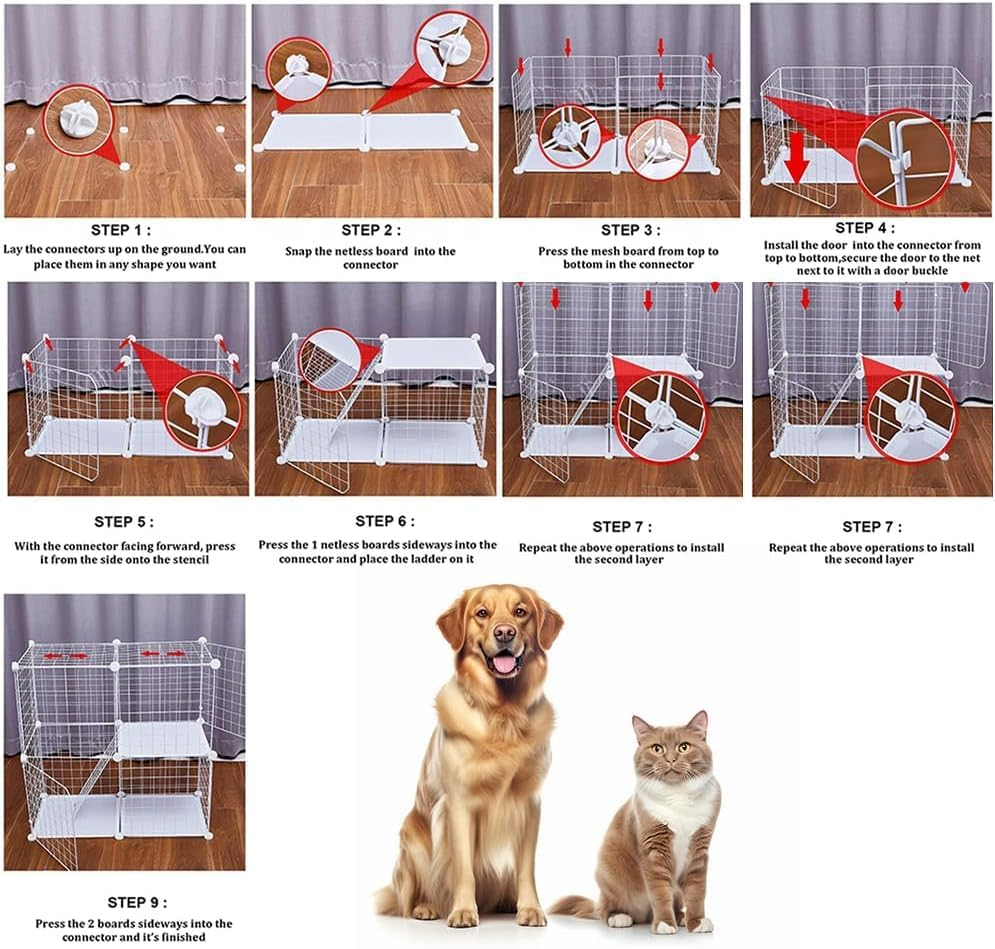 STEP 1 :
Lay the connectors up on the ground.You can place them in any shape you want

STEP 2 :
Snap the netless board into the connector

STEP 3 :
Press the mesh board from top to bottom in the connector

STEP 4 :
Install the door into the connector from top to bottom,secure the door to the net next to it with a door buckle

STEP 5 :
With the connector facing forward, press it from the side onto the stencil

STEP 6 :
Press the 1 netless boards sideways into the connector and place the ladder on it

STEP 7 :
Repeat the above operations to install the second layer

STEP 7 :
Repeat the above operations to install the second layer

STEP 9 :
Press the 2 boards sideways into the connector and it's finished