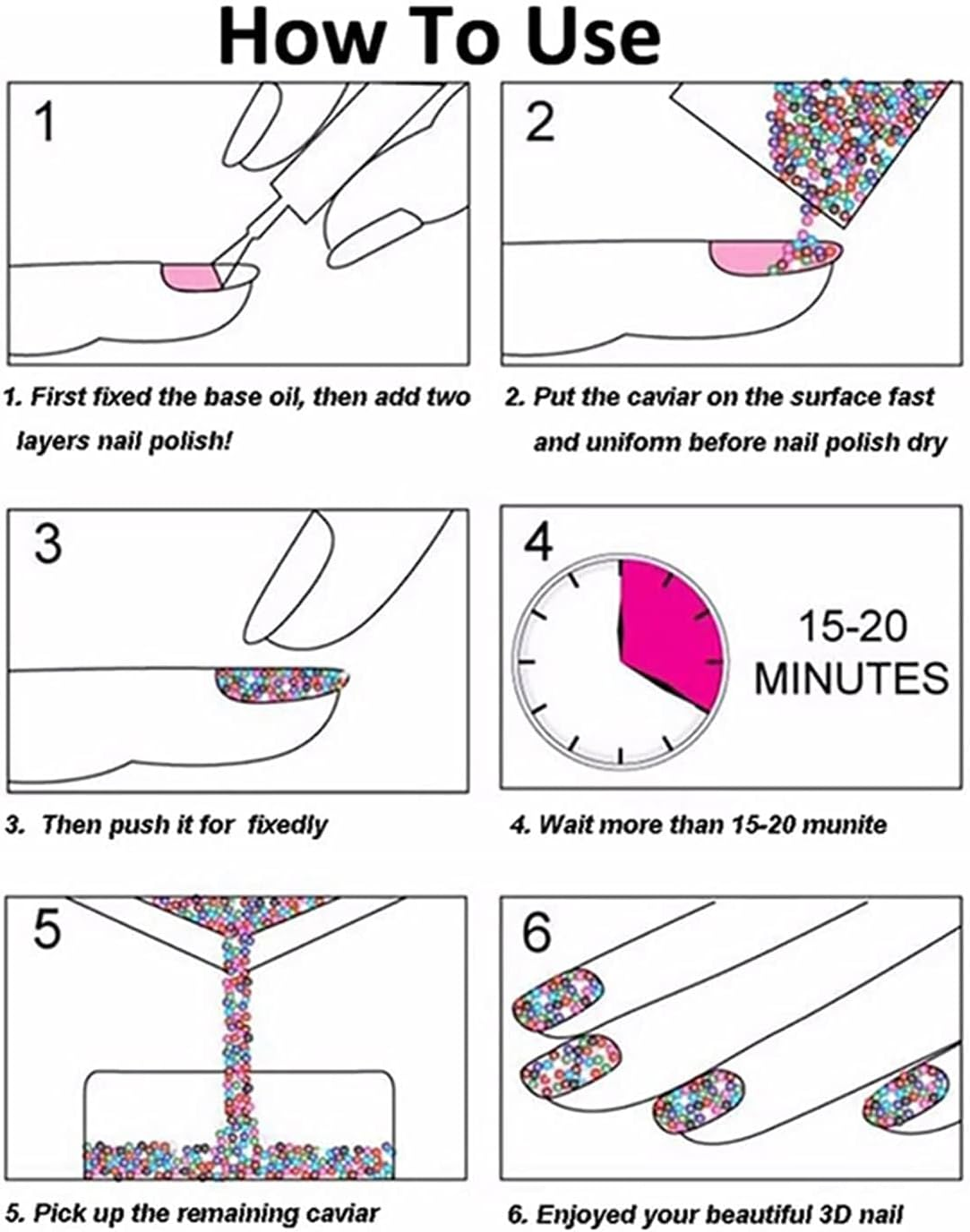 How To Use

1

1. First fixed the base oil, then add two layers nail polish!

2

2. Put the caviar on the surface fast and unifom before nail polish dry

3

3. Then push it for fixedly

4

15-20 MINUTES

4. Wait more than 15-20 munite

5

5. Pick up the remaining caviar

6

6. Enjoyed your beautiful 3D nail