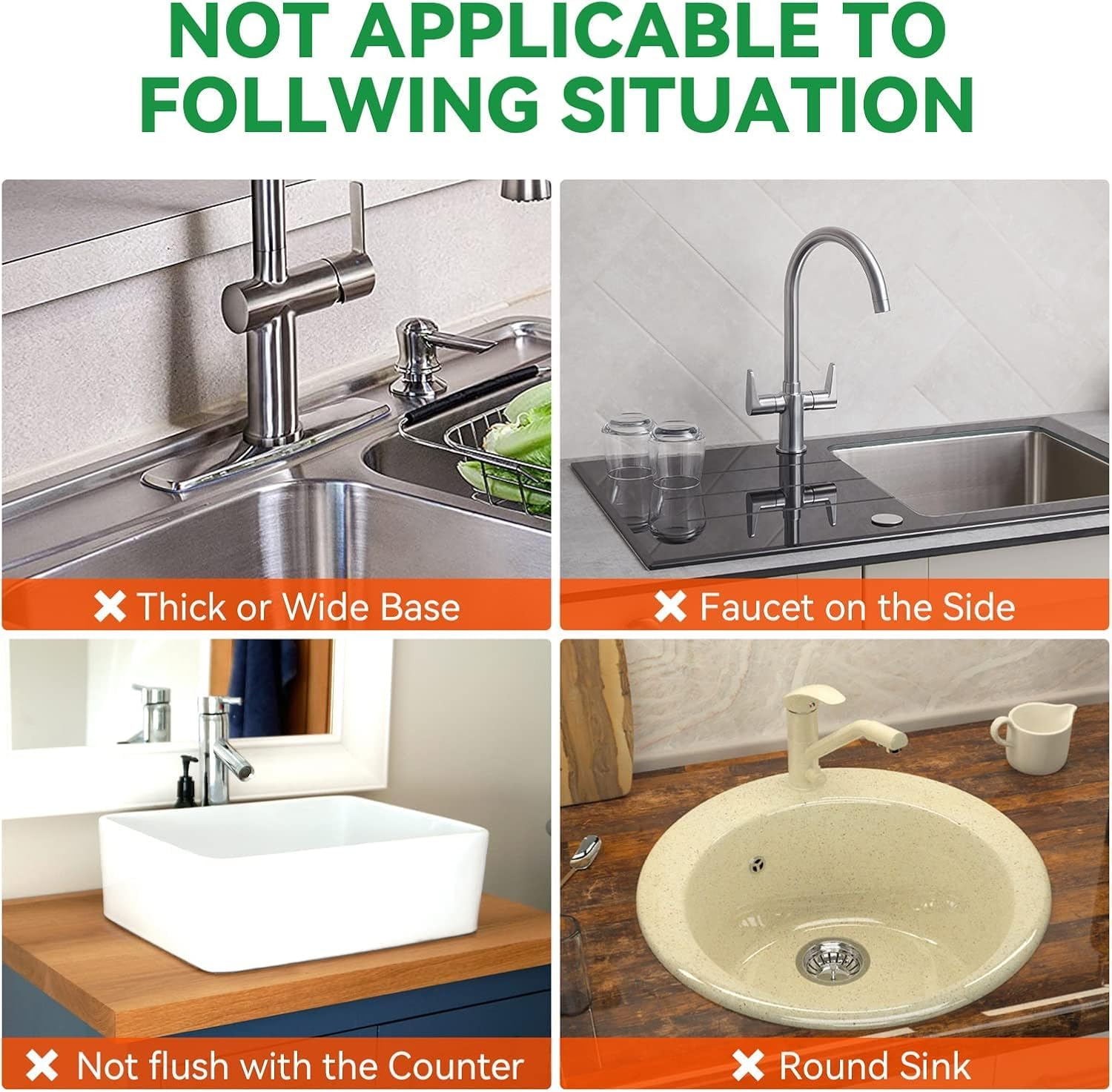 NOT APPLICABLE TO FOLLWING SITUATION

✖ Thick or Wide Base

✖ Faucet on the Side

✖ Not flush with the Counter

✖ Round Sink