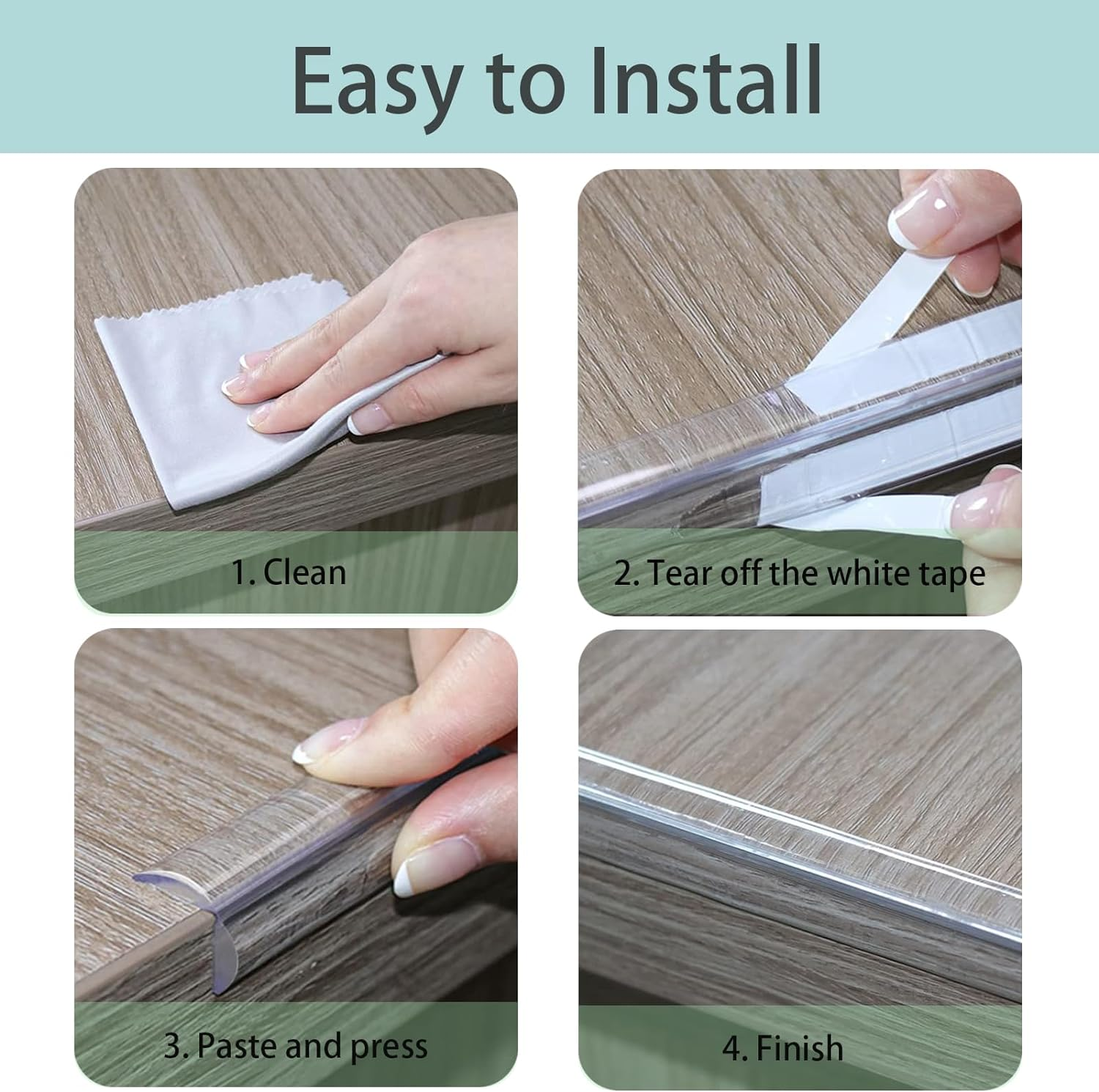 Easy to Install

1. Clean

2. Tear off the white tape

3. Paste and press

4. Finish