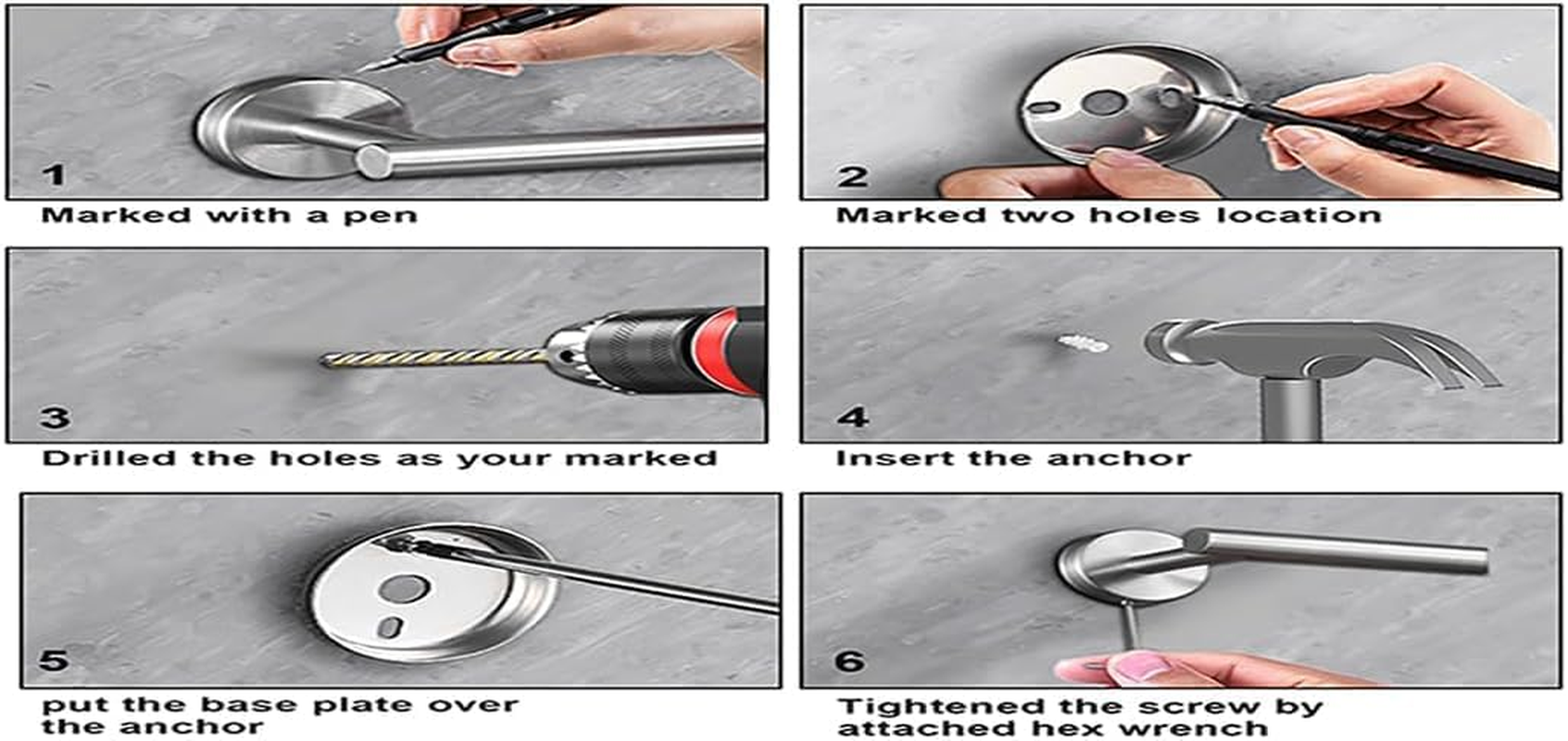 1
Marked with a pen

2
Marked two holes location

3
Drilled the holes as your marked

4
Insert the anchor

5
put the base plate over the anchor

6
Tightened the screw by attached hex wrench