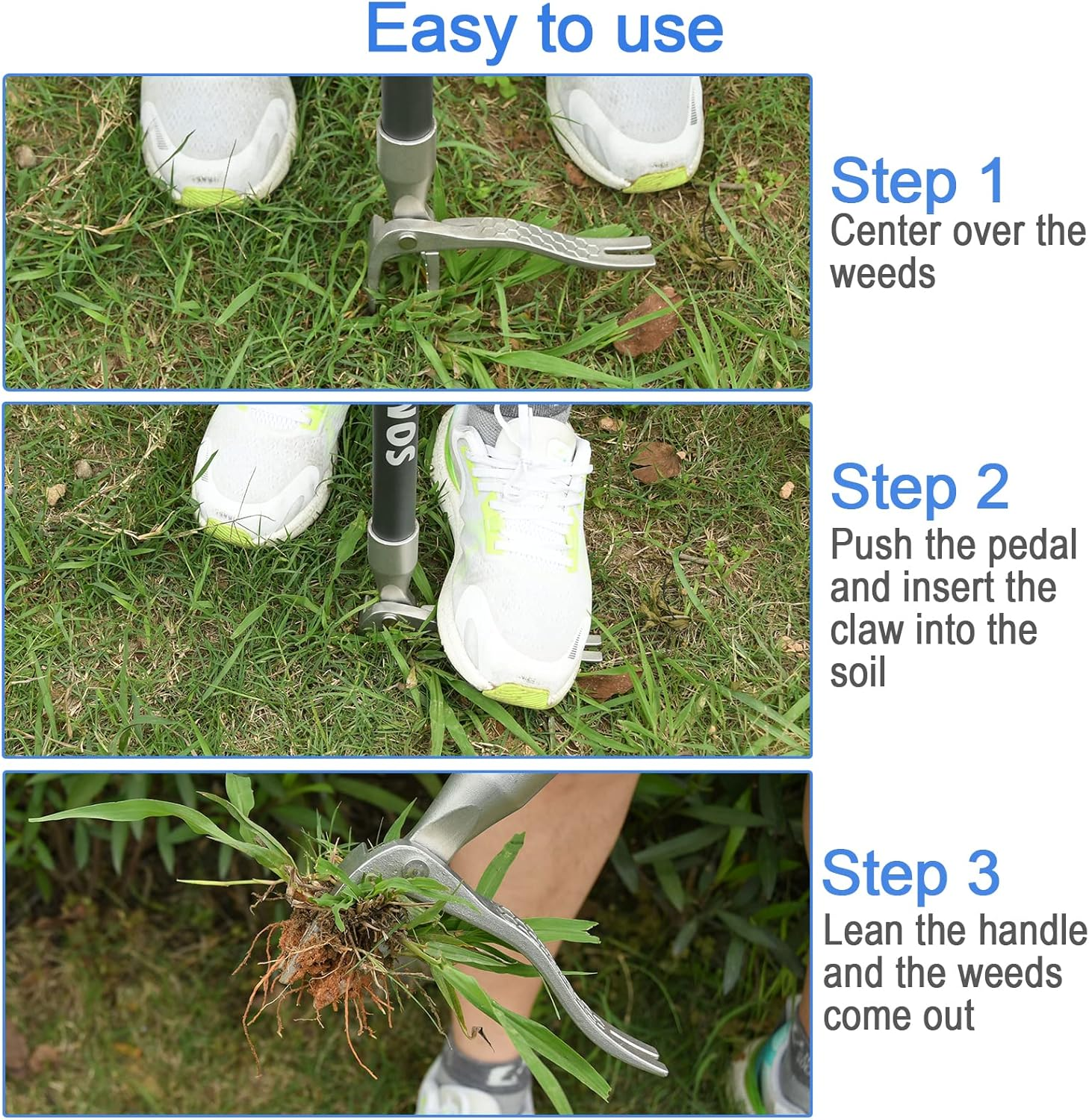 Easy to use

Step 1
Center over the weeds

Step 2
Push the pedal and insert the claw into the soil

Step 3
Lean the handle and the weeds come out