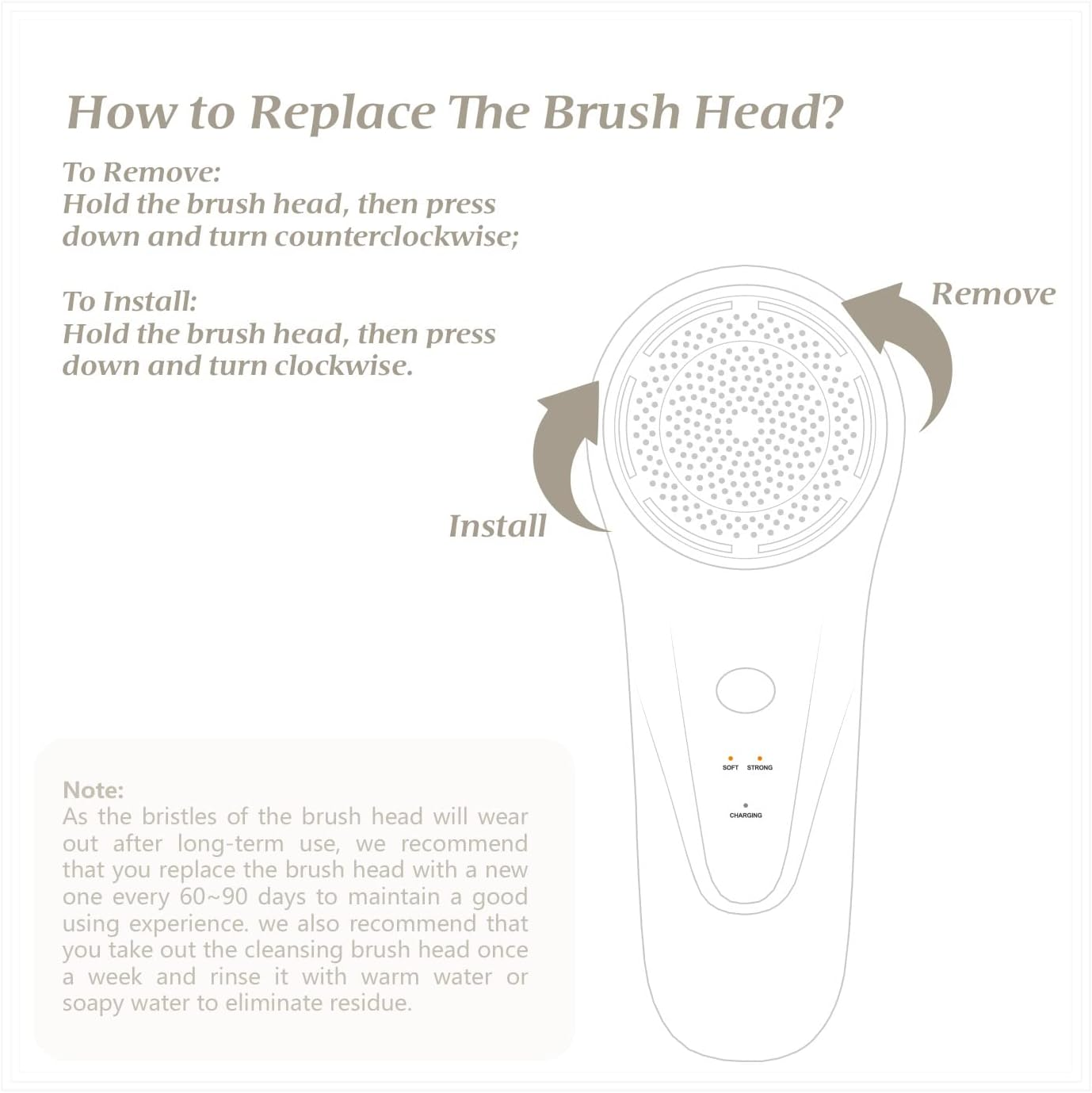 How to Replace The Brush Head?

To Remove:
Hold the brush head, then press down and turn counterclockwise;

To Install:
Hold the brush head, then press down and turn clockwise.

Remove

Install

SOFT STRONG

CHARGING

Note:
As the bristles of the brush head will wear out after long-term use, we recommend that you replace the brush head with a new one every 60~90 days to maintain a good using experience. we also recommend that you take out the cleansing brush head once a week and rinse it with warm water or soapy water to eliminate residue.