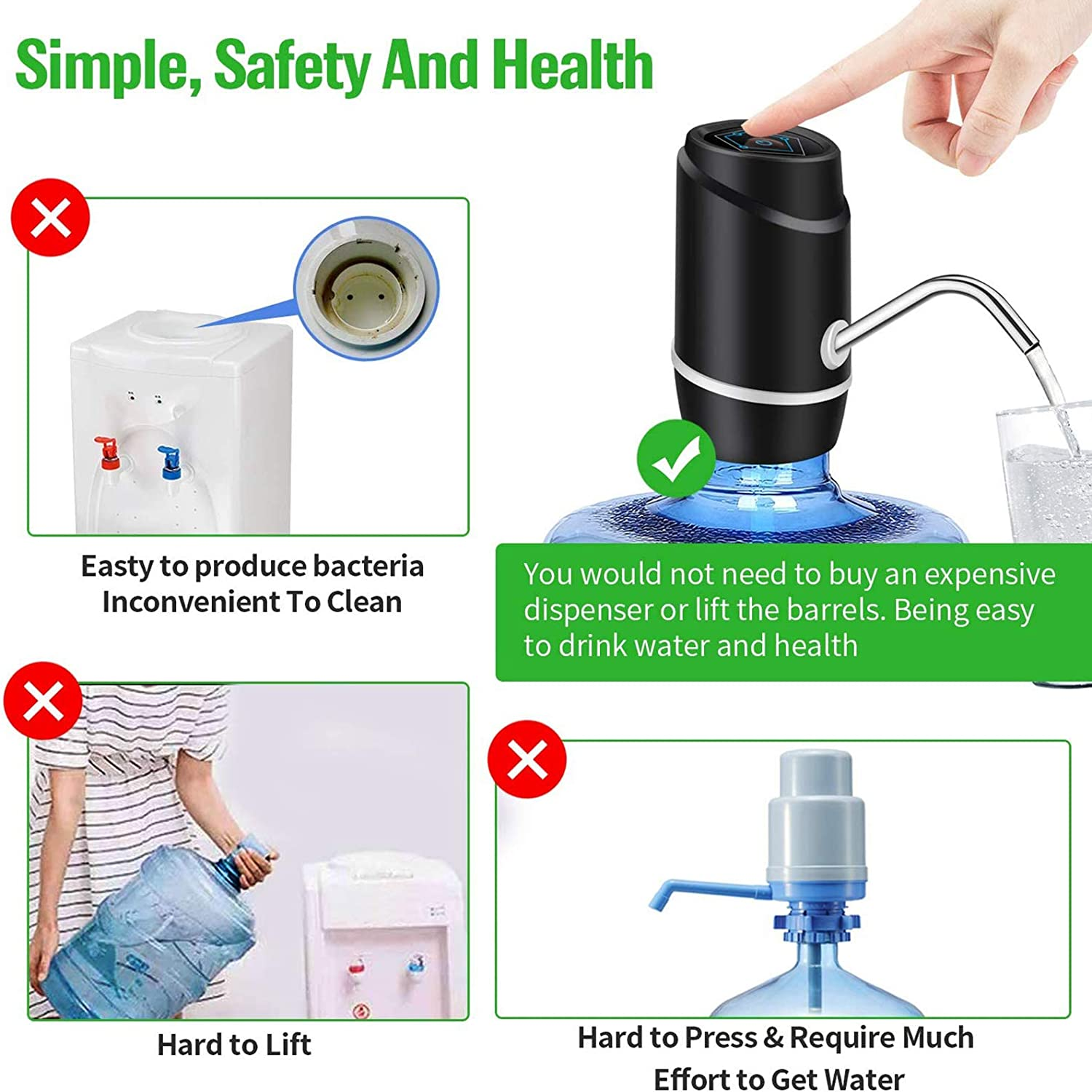 Simple, Safety And Health

Easty to produce bacteria
Inconvenient To Clean

You would not need to buy an expensive dispenser or lift the barrels. Being easy to drink water and health

Hard to Lift

Hard to Press & Require Much Effort to Get Water