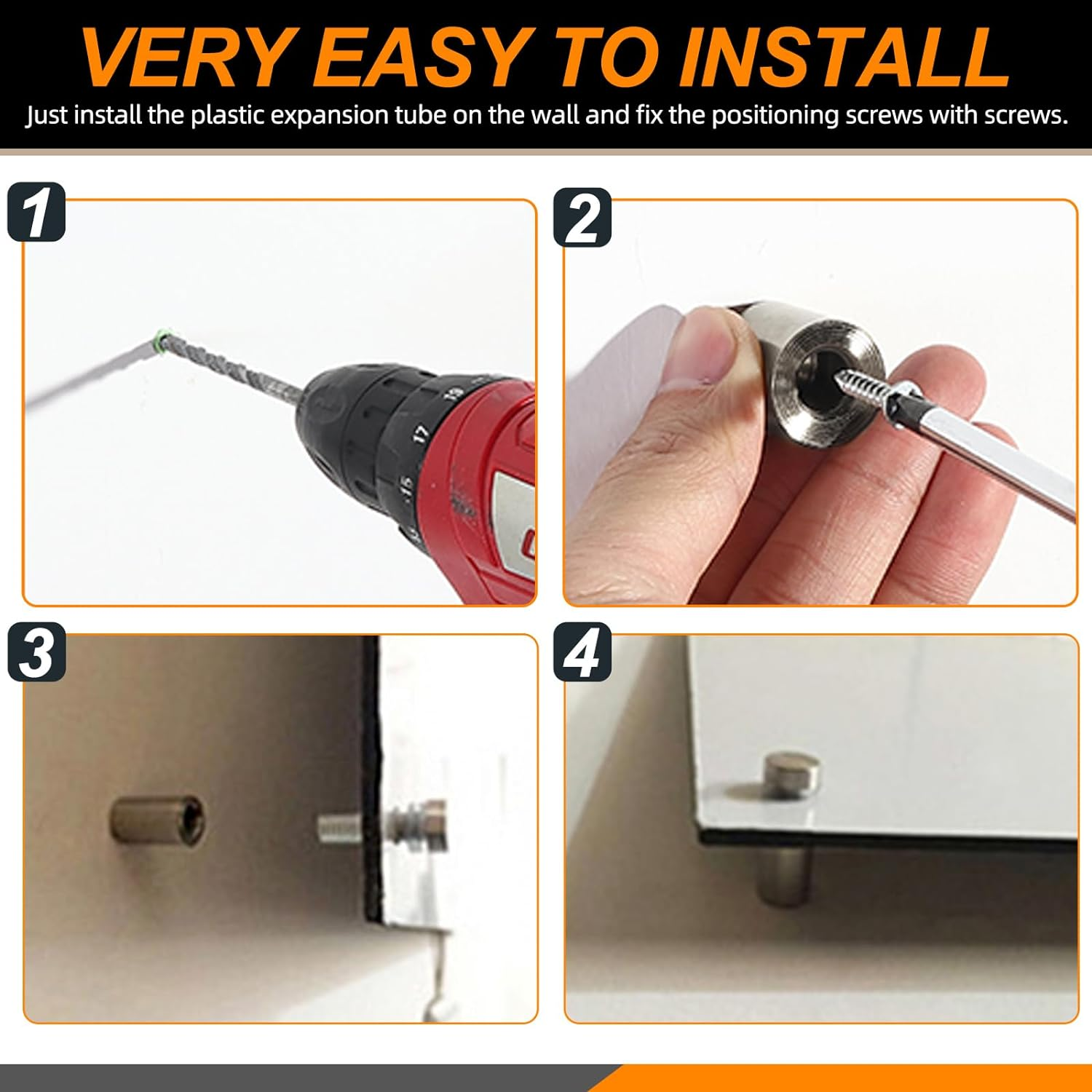 VERY EASY TO INSTALL
Just install the plastic expansion tube on the wall and fix the positioning screws with screws.

1

19
17
15

2

3

4