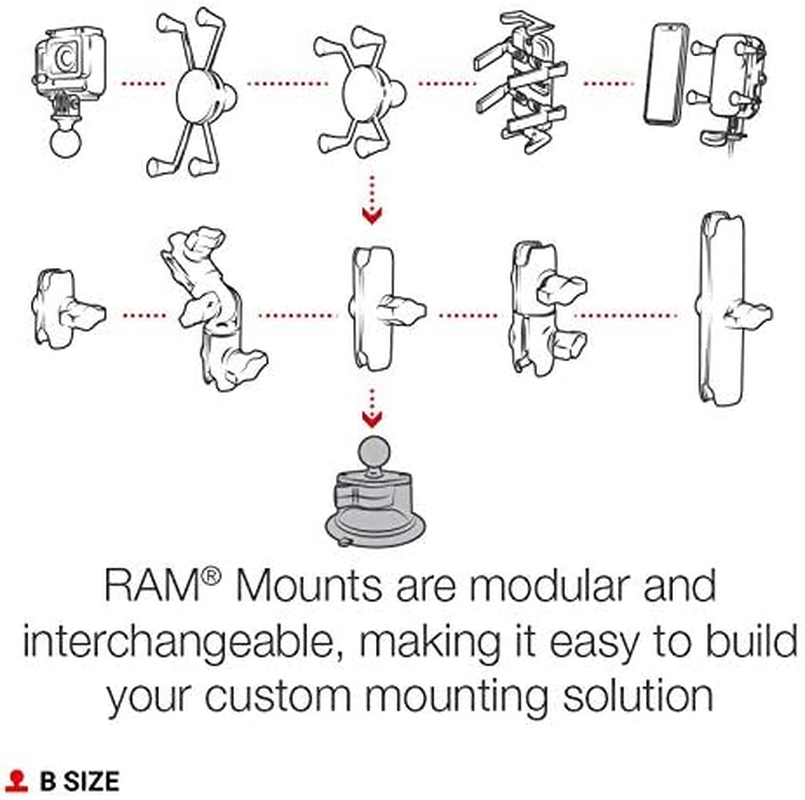 RAM® Mounts are modular and interchangeable, making it easy to build your custom mounting solution

B SIZE