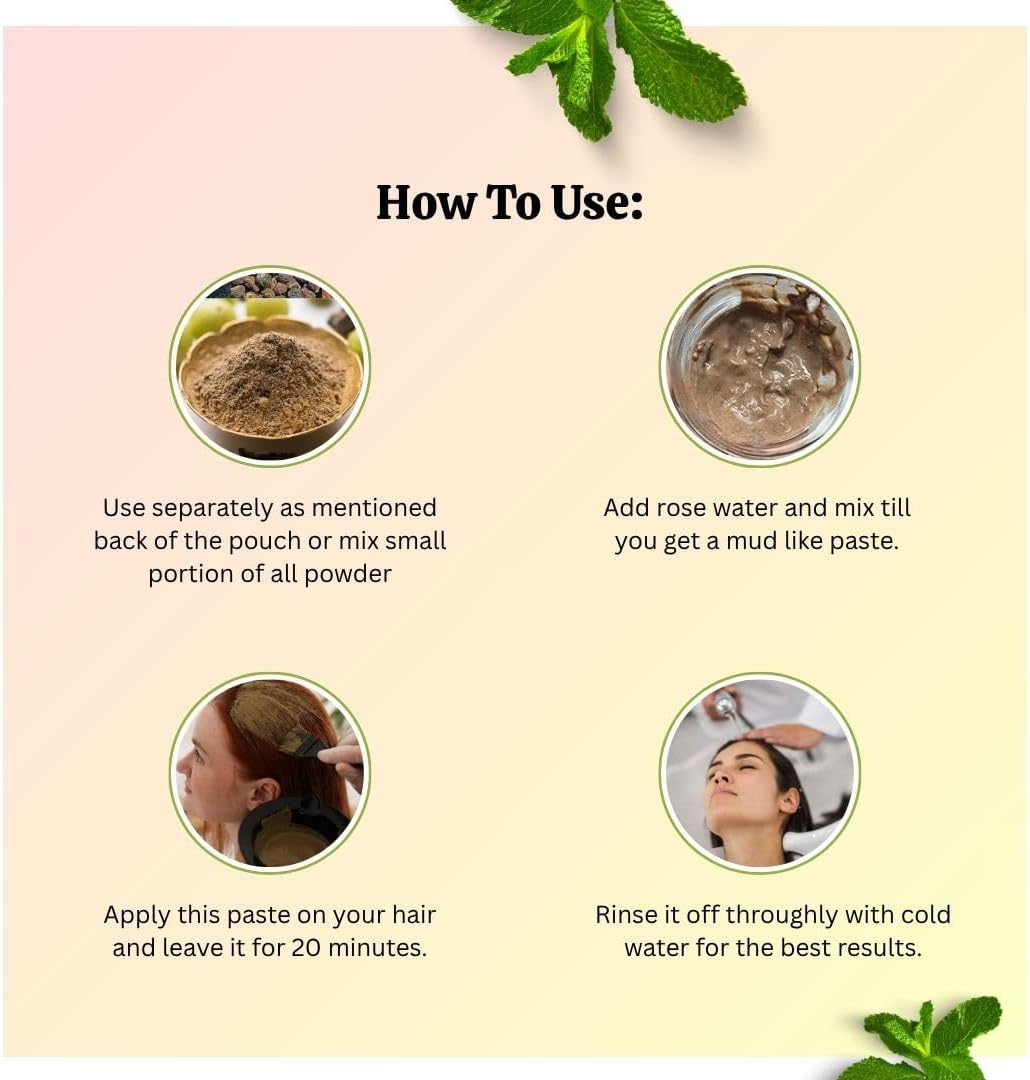 How To Use:

Use separately as mentioned back of the pouch or mix small portion of all powder

Add rose water and mix till you get a mud like paste.

Apply this paste on your hair and leave it for 20 minutes.

Rinse it off throughly with cold water for the best results.