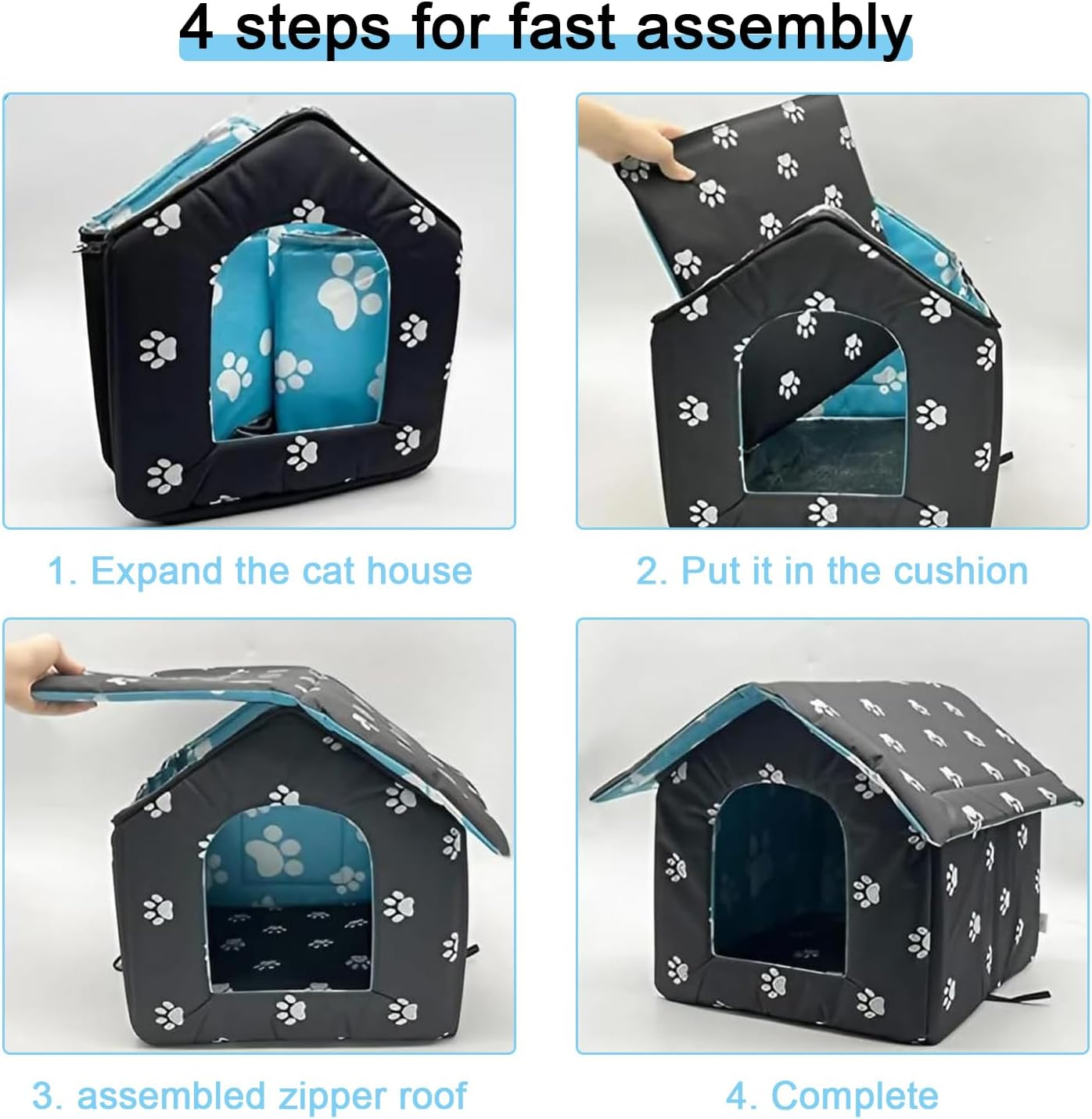 4 steps for fast assembly

1. Expand the cat house

2. Put it in the cushion

3. assembled zipper roof

4. Complete