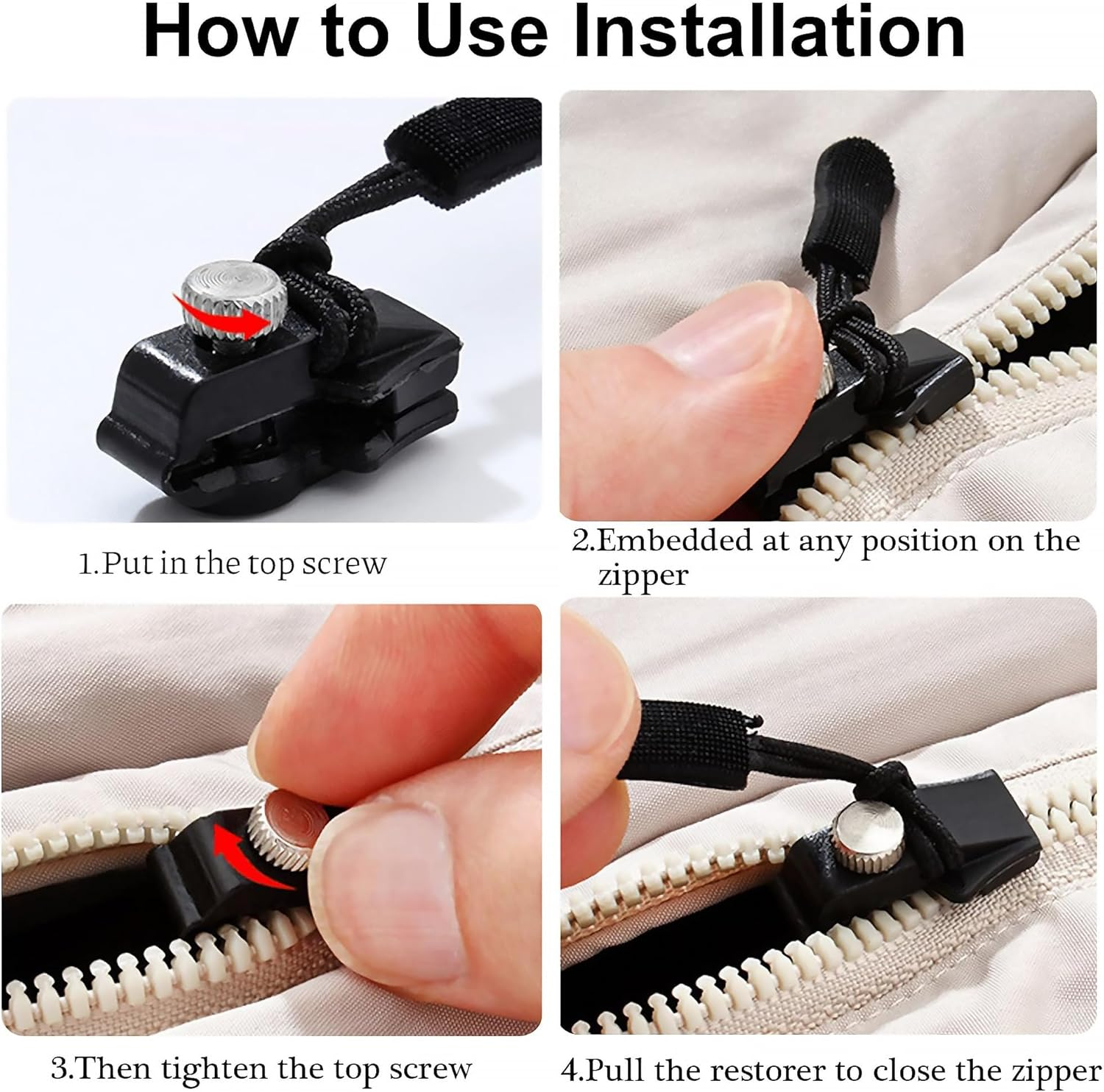 How to Use Installation

1.Put in the top screw

2.Embedded at any position on the zipper

3.Then tighten the top screw

4.Pull the restorer to close the zipper