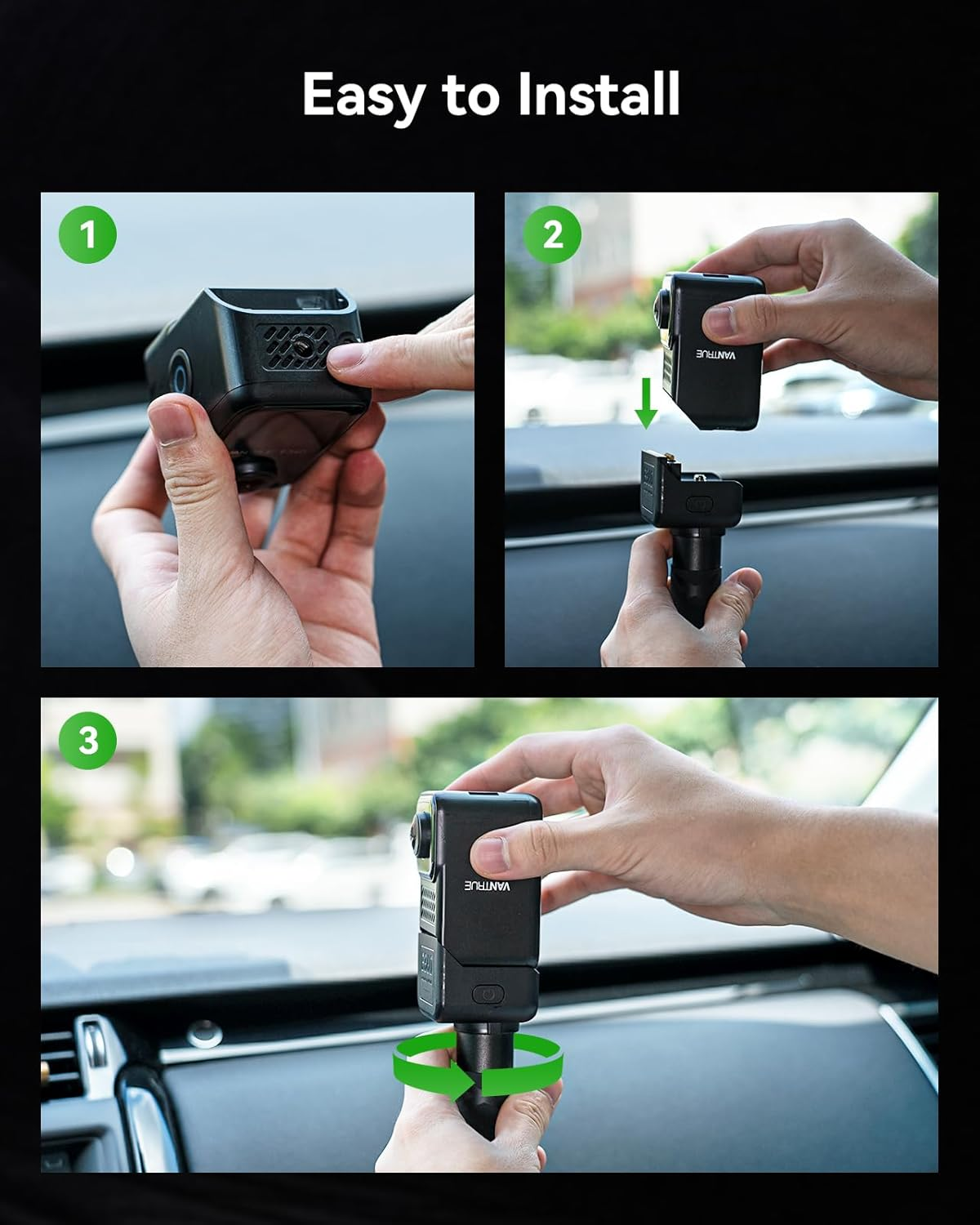 Easy to Install

1

2

VANTRUE

3

VANTRUE