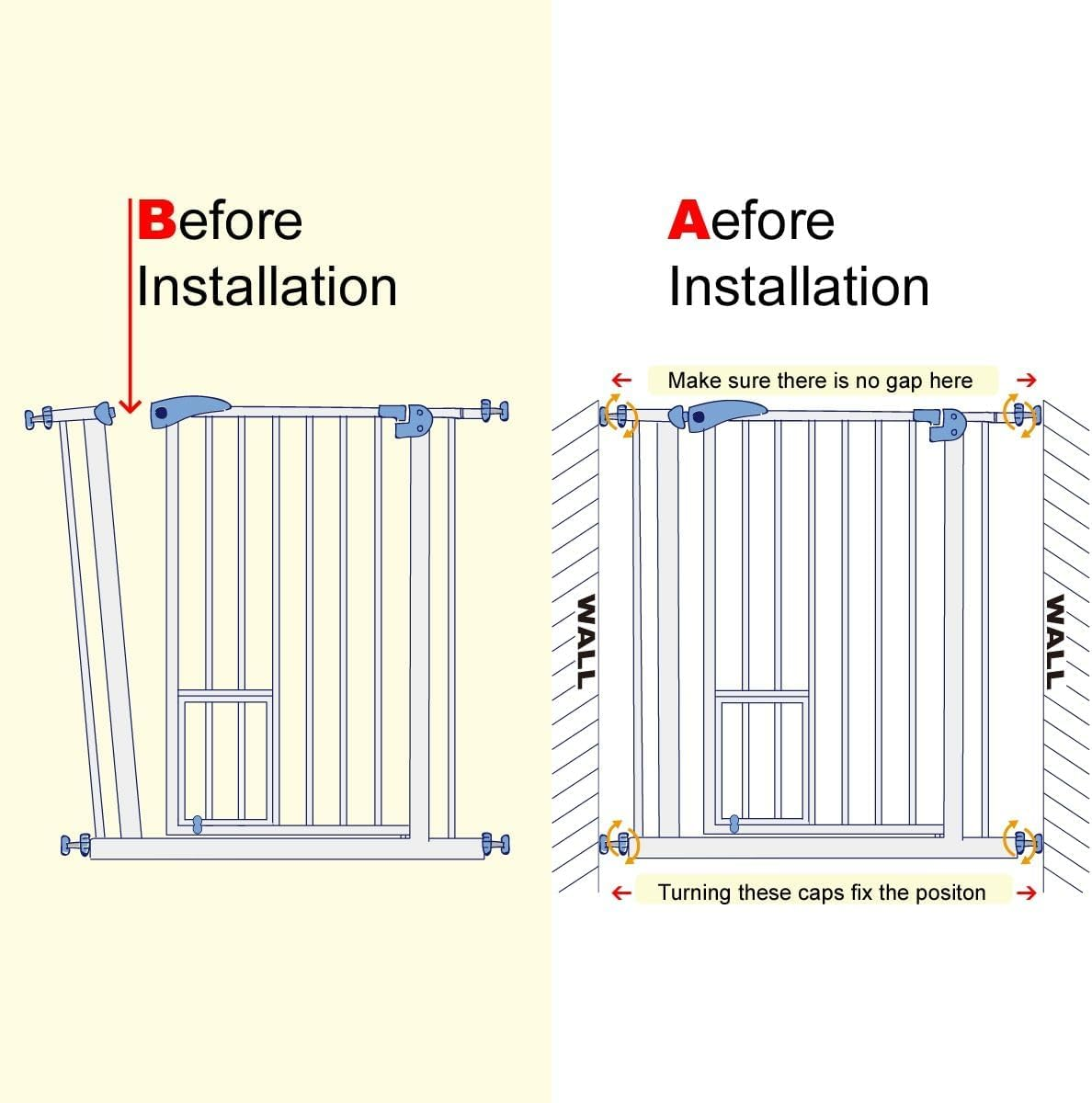 Before Installation

Aefore Installation

Make sure there is no gap here

WALL

WALL

Turning these caps fix the positon