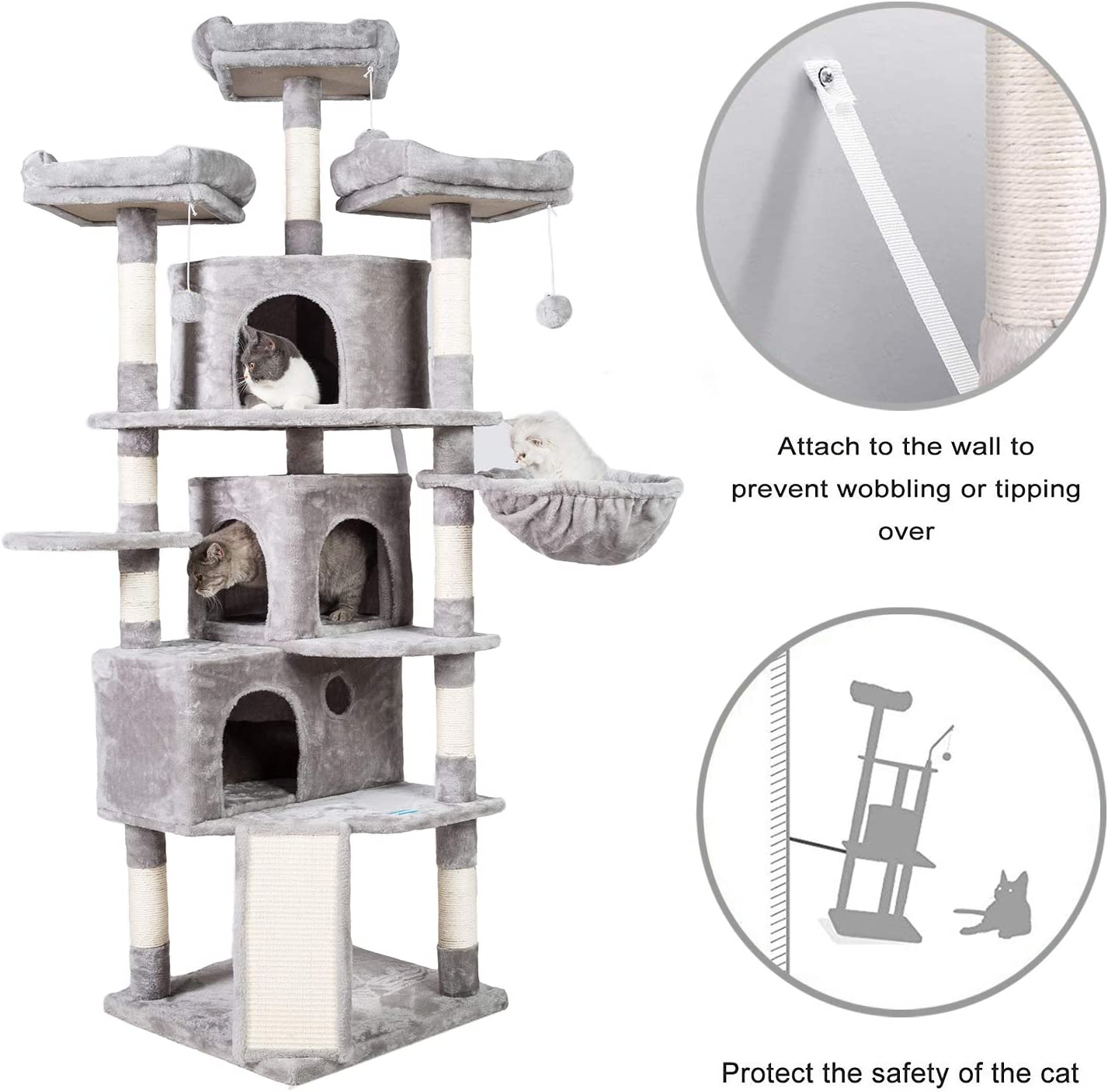 Attach to the wall to prevent wobbling or tipping over

Protect the safety of the cat