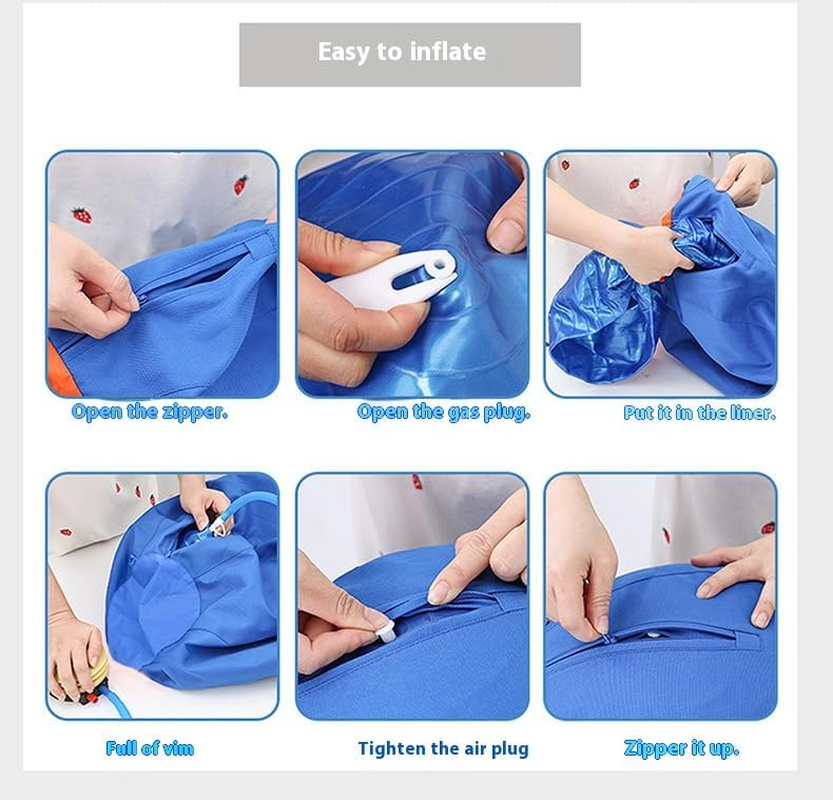 Easy to inflate

Open the zipper.

Open the gas plug.

Put it in the liner.

Full of vim

Tighten the air plug

Zipper it up.