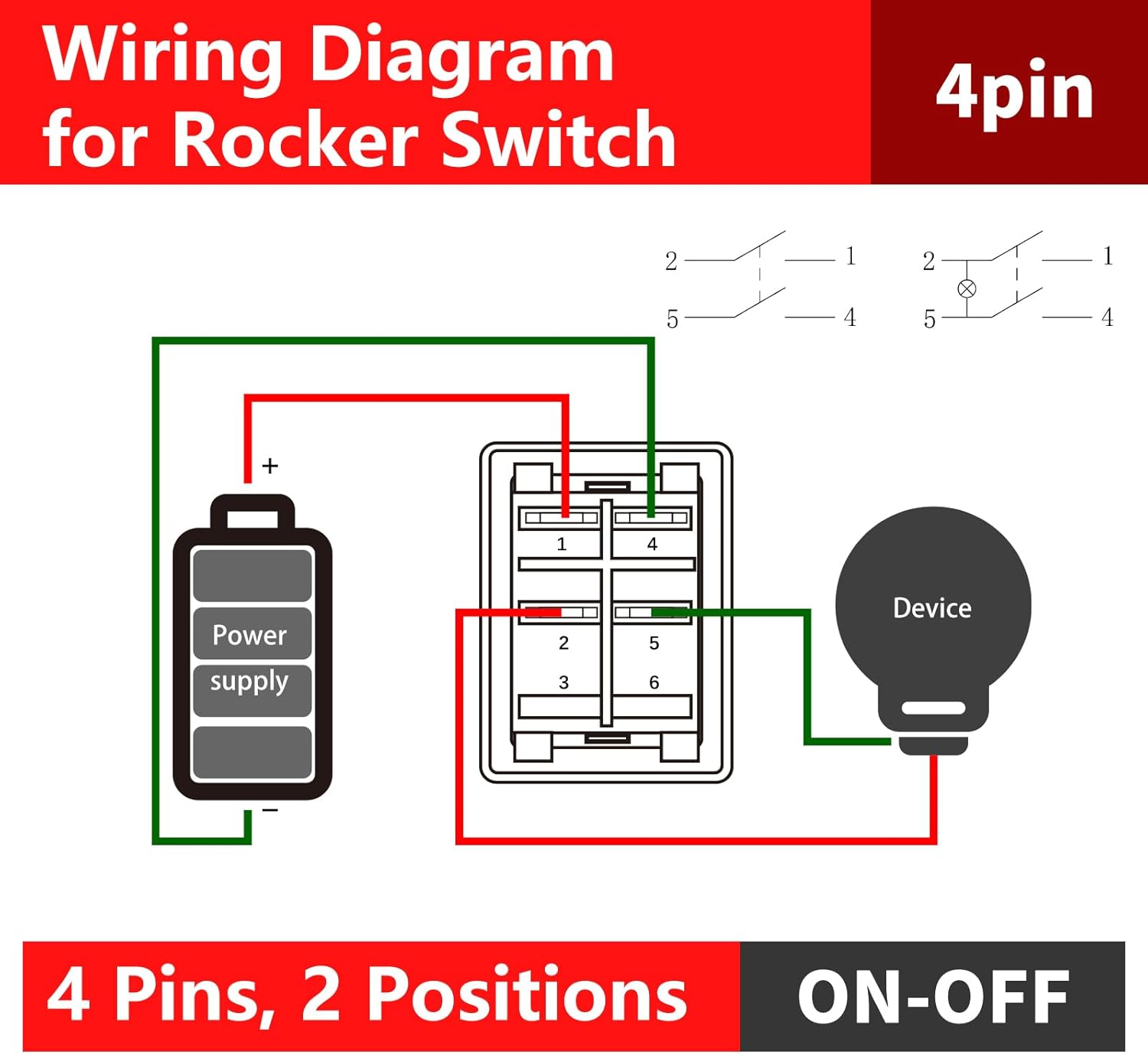 Wiring Diagram for Rocker Switch

4pin

2 1
5 4

2 1
5 4

+
Power supply
−

1 4
2 5
3 6

Device

4 Pins, 2 Positions

ON-OFF