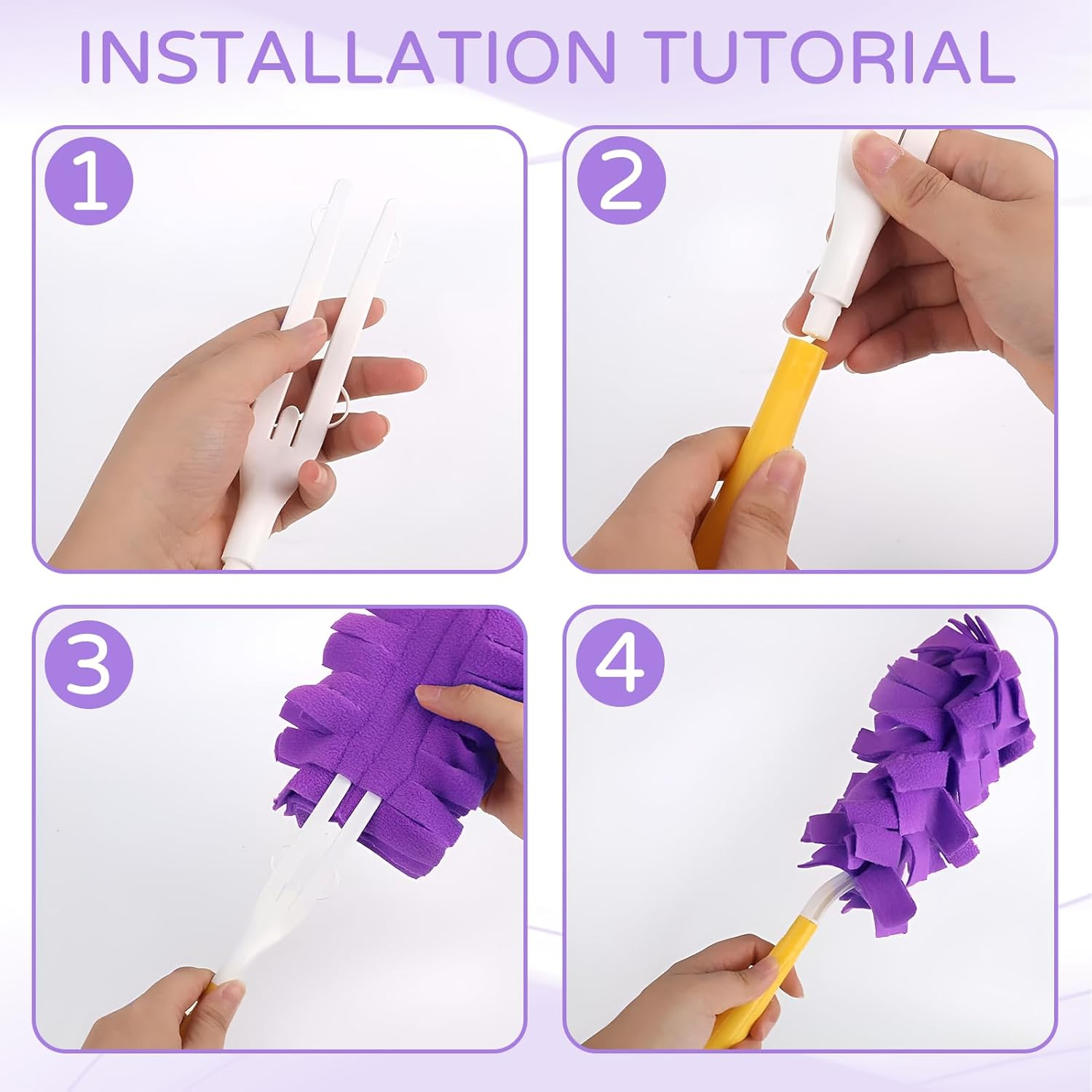 INSTALLATION TUTORIAL

1

2

3

4