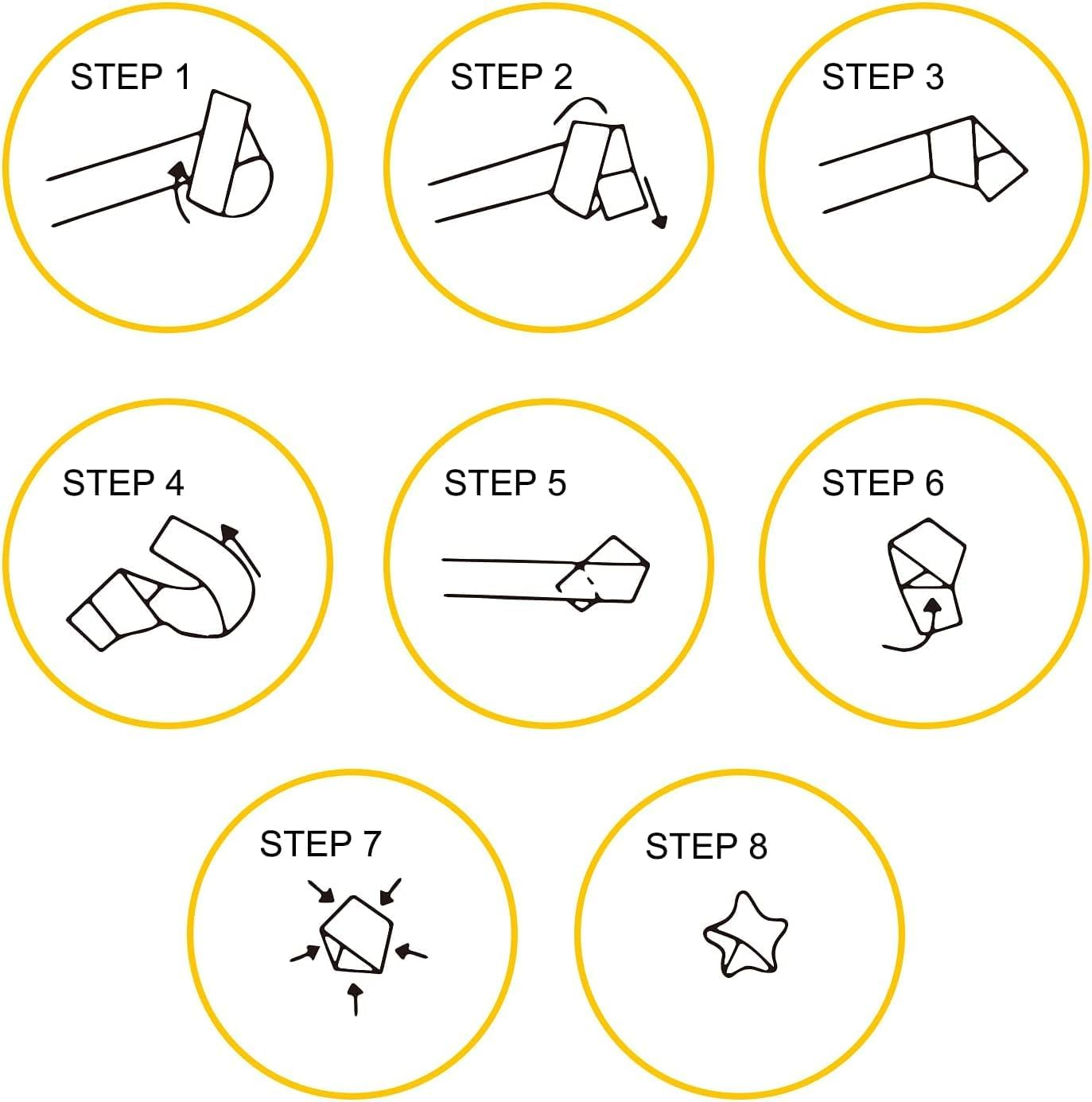 STEP 1

STEP 2

STEP 3

STEP 4

STEP 5

STEP 6

STEP 7

STEP 8