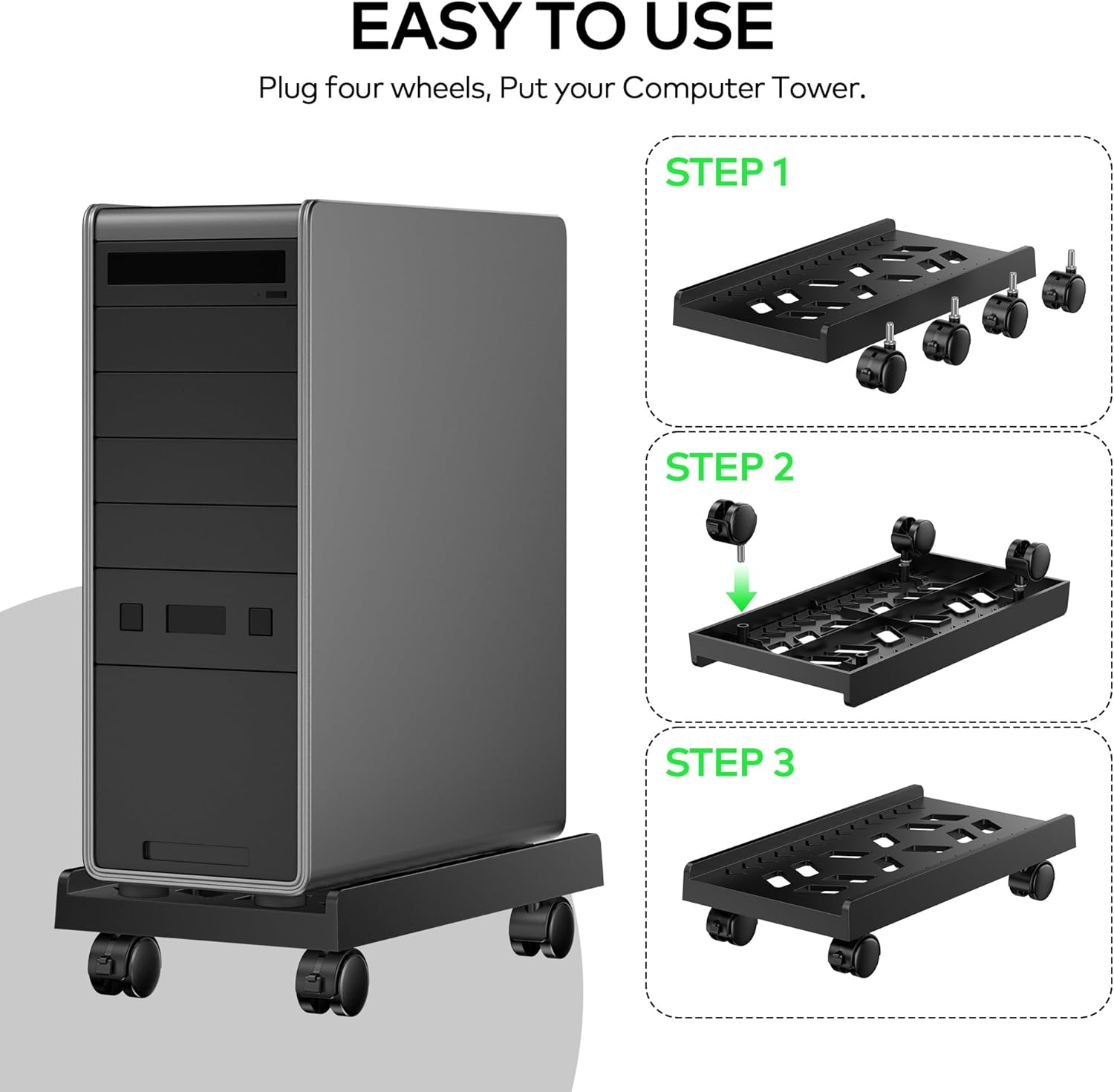 EASY TO USE

Plug four wheels, Put your Computer Tower.

STEP 1

STEP 2

STEP 3