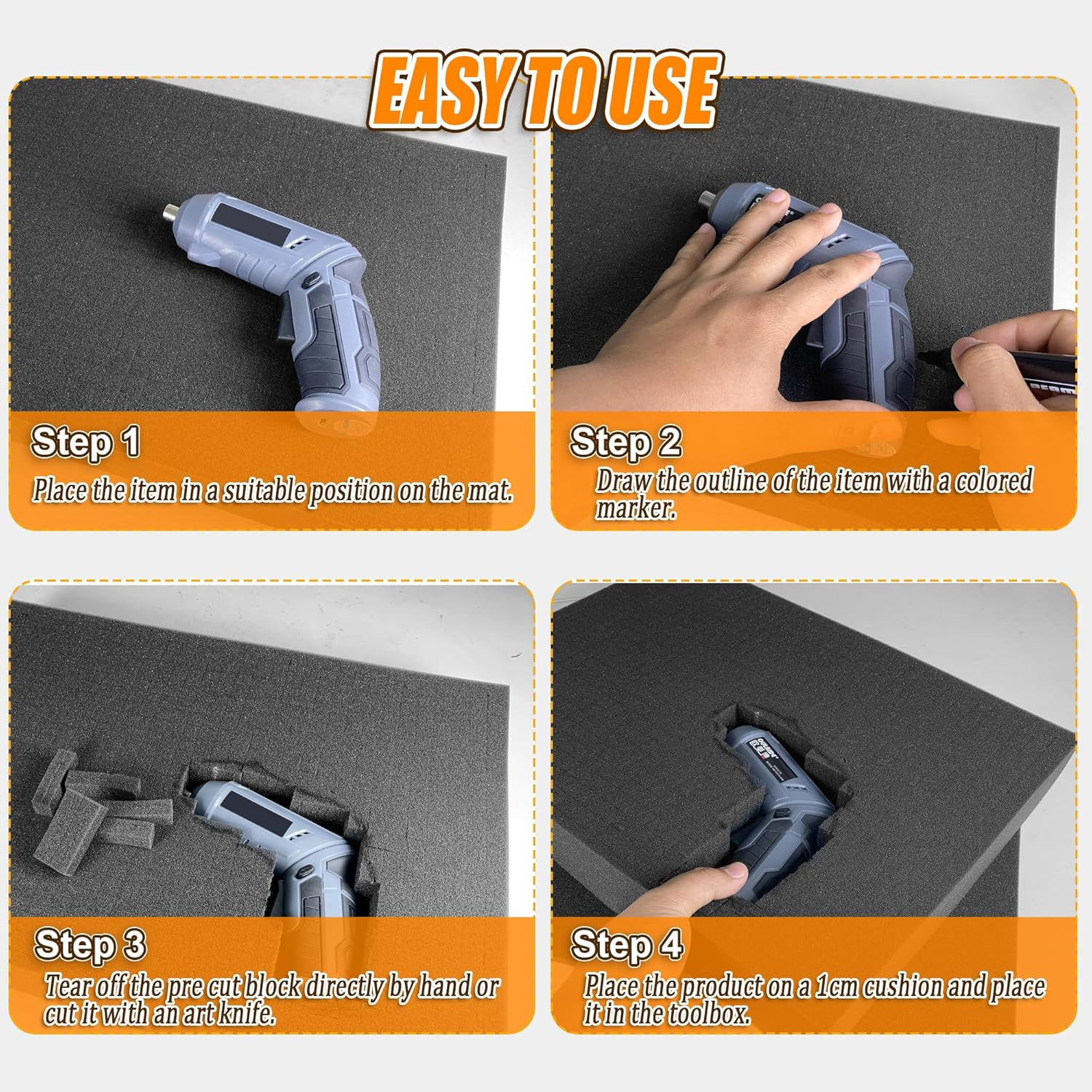 EASY TO USE

Step 1
Place the item in a suitable position on the mat.

Step 2
Draw the outline of the item with a colored marker.

Step 3
Tear off the pre cut block directly by hand or cut it with an art knife.

Step 4
Place the product on a 1cm cushion and place it in the toolbox.