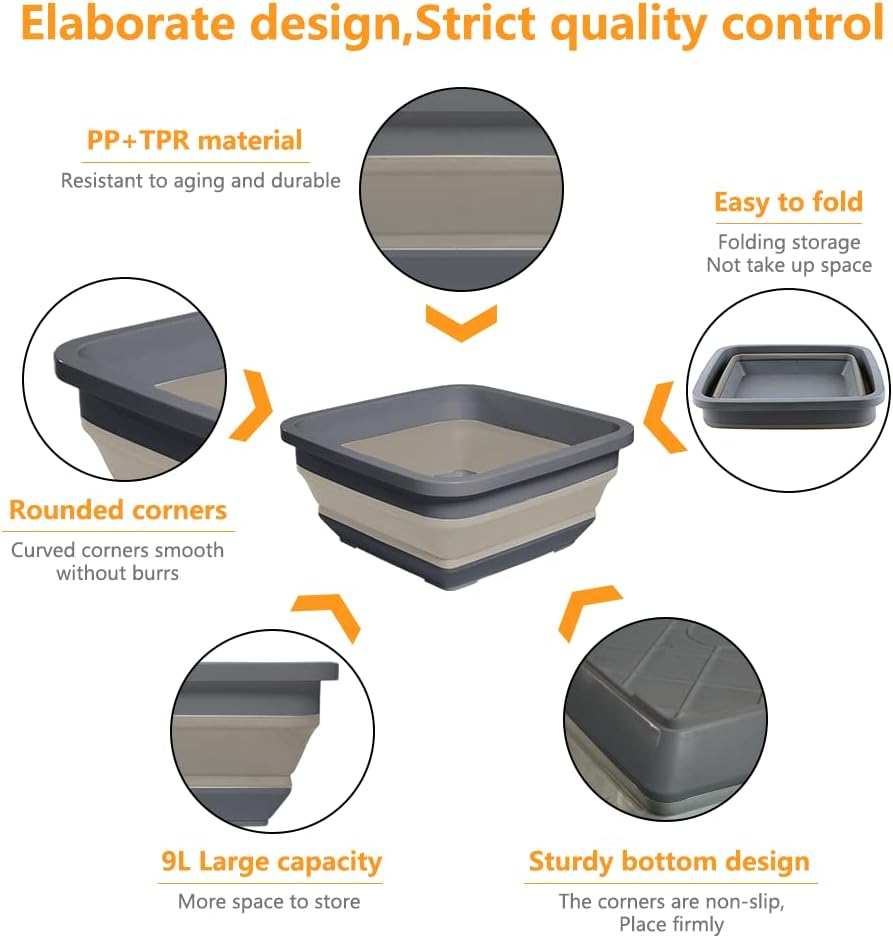 Elaborate design,Strict quality control

PP+TPR material

Resistant to aging and durable

Easy to fold

Folding storage
Not take up space

Rounded corners

Curved corners smooth without burrs

9L Large capacity

More space to store

Sturdy bottom design

The corners are non-slip, Place firmly