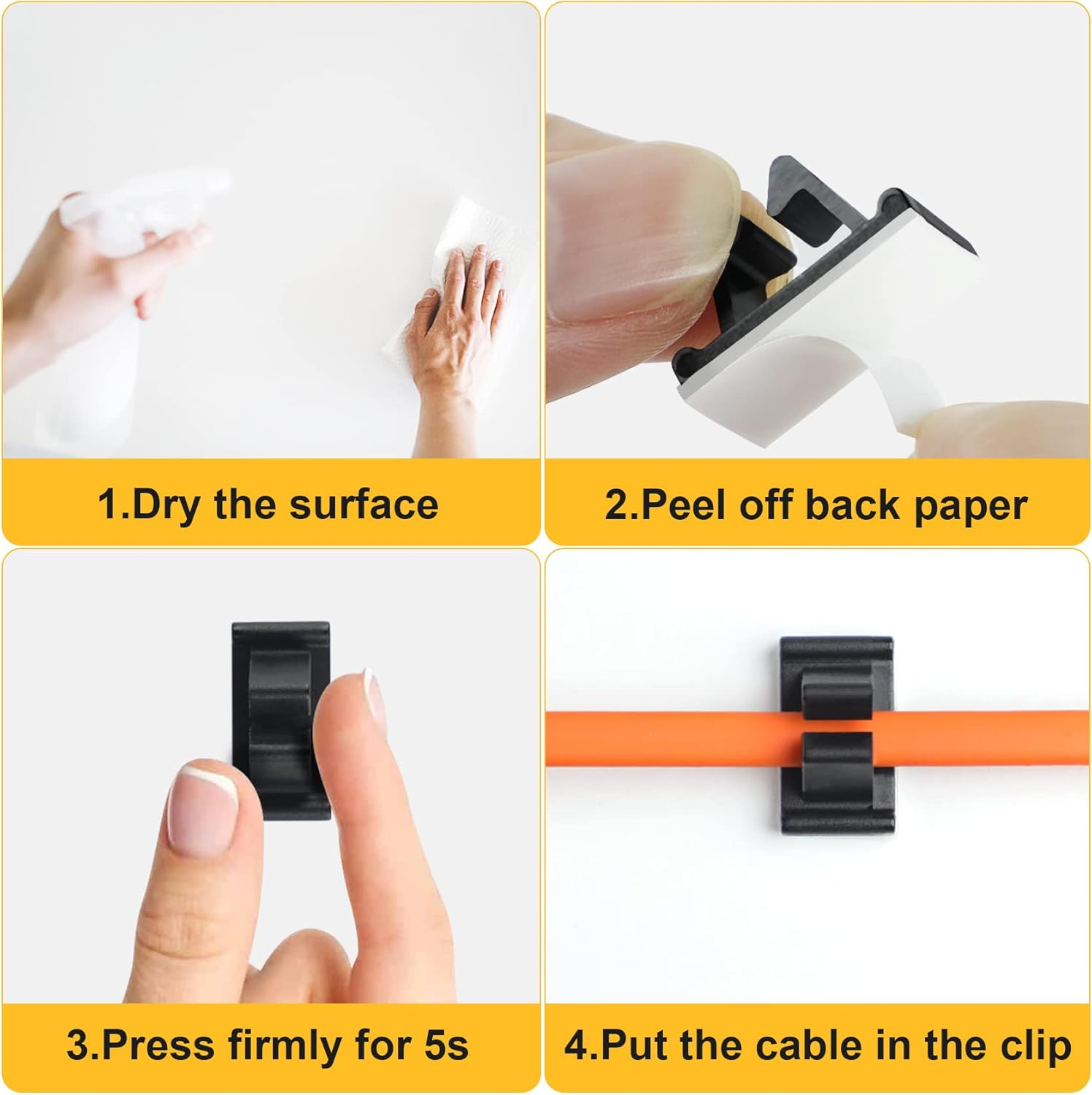 1.Dry the surface

2.Peel off back paper

3.Press firmly for 5s

4.Put the cable in the clip