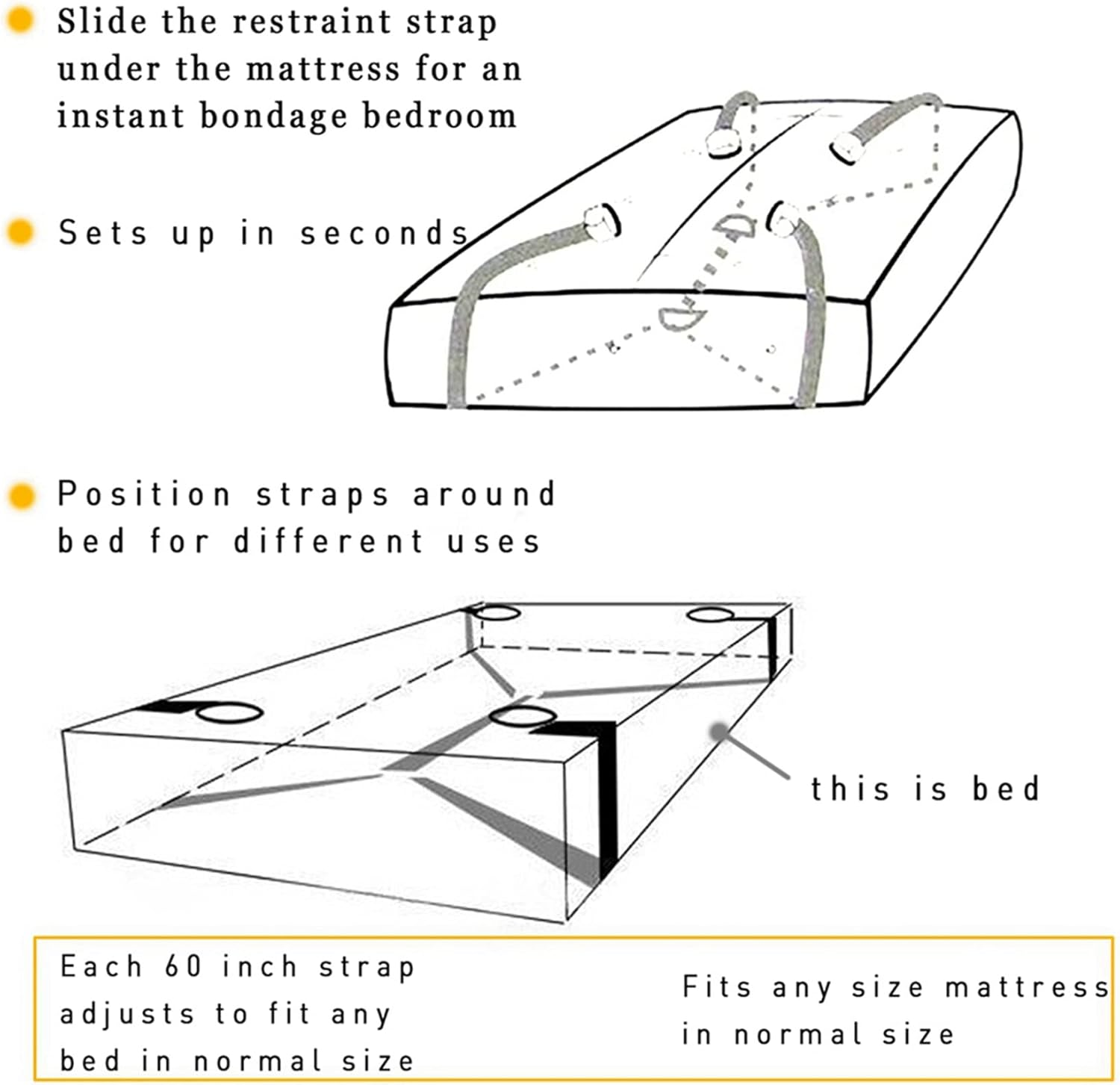 Slide the restraint strap under the mattress for an instant bondage bedroom

Sets up in seconds

Position straps around bed for different uses

this is bed

Each 60 inch strap adjusts to fit any bed in normal size

Fits any size mattress in normal size