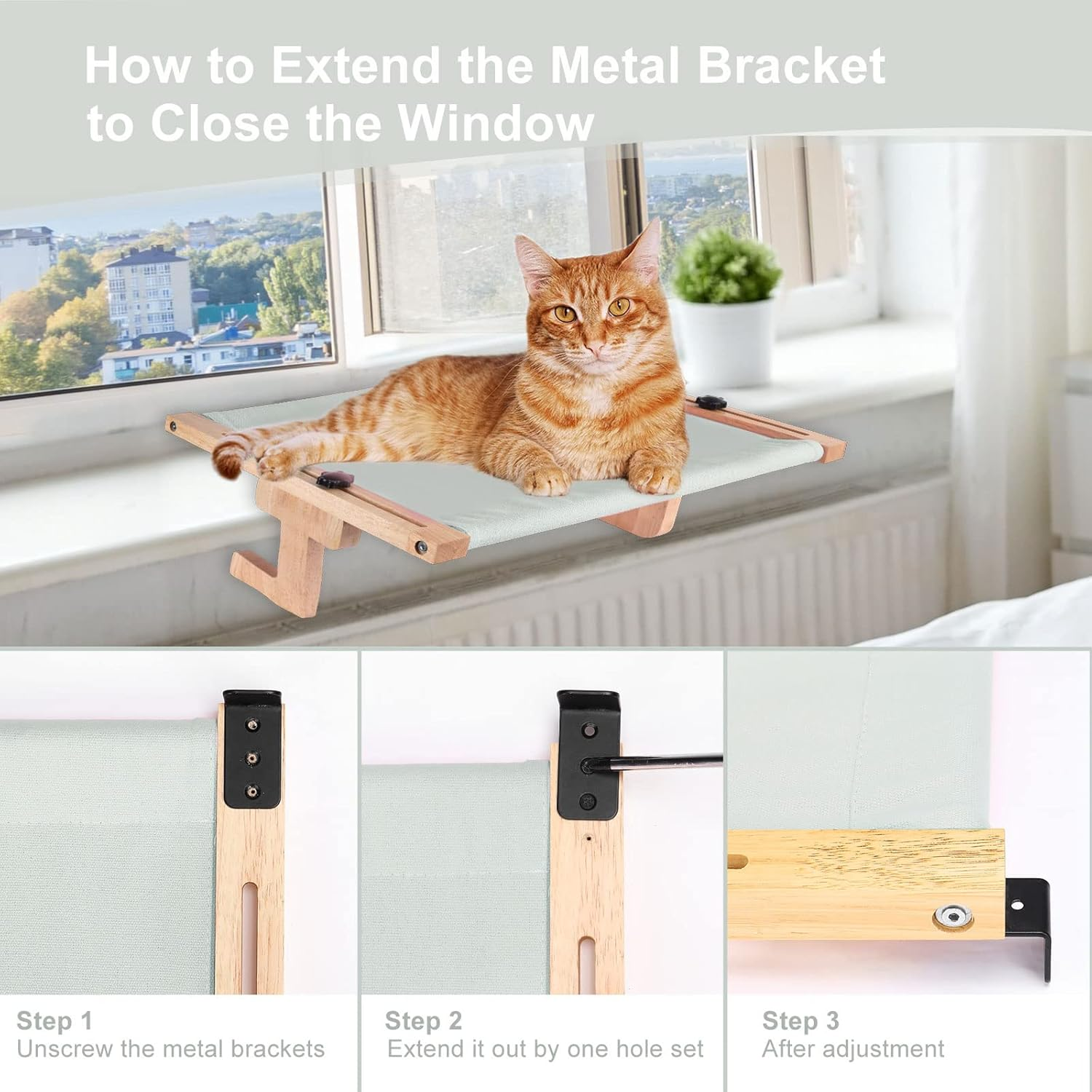 How to Extend the Metal Bracket to Close the Window

Step 1
Unscrew the metal brackets

Step 2
Extend it out by one hole set

Step 3
After adjustment