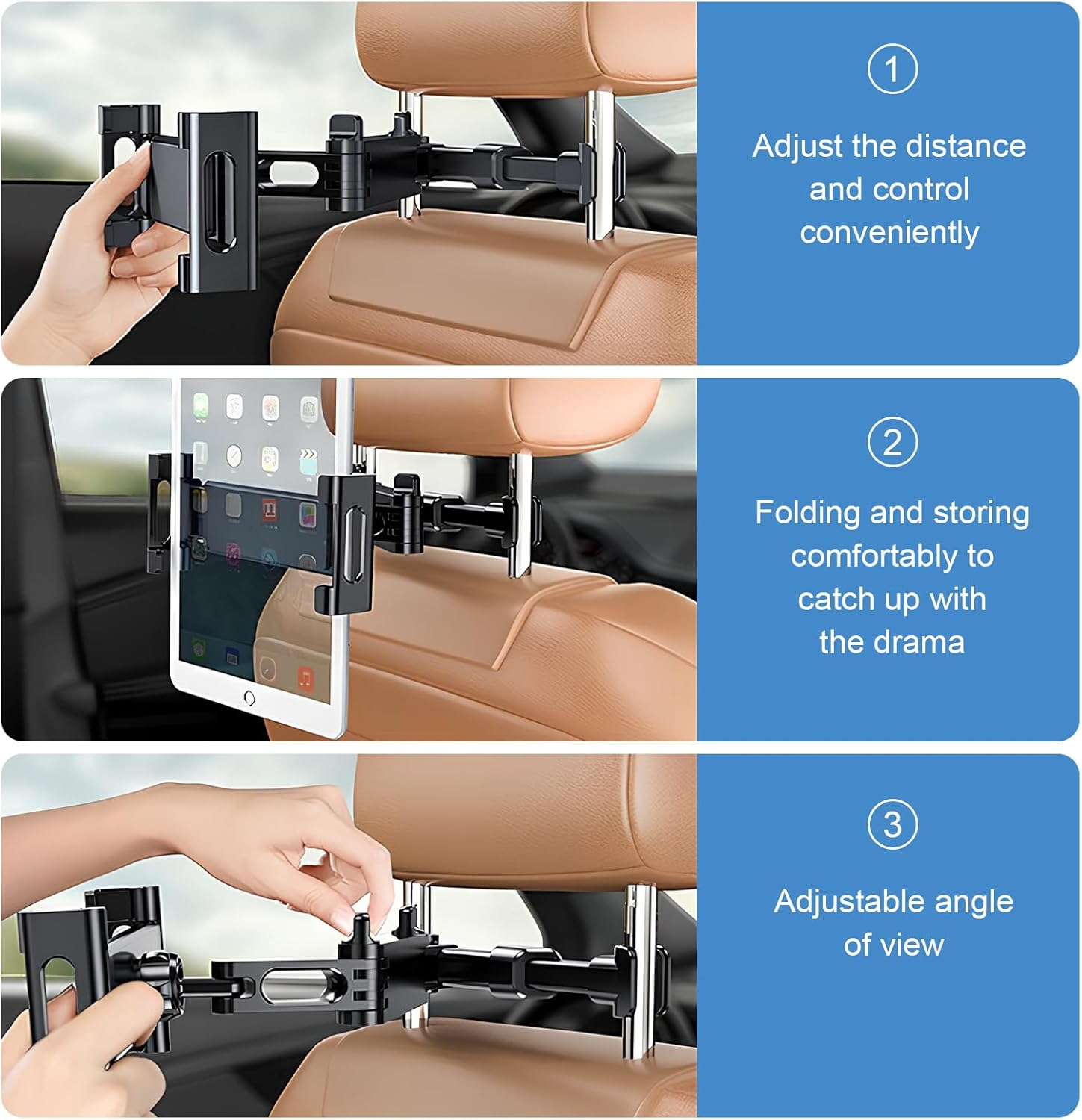 1

Adjust the distance and control conveniently

2

Folding and storing comfortably to catch up with the drama

3

Adjustable angle of view