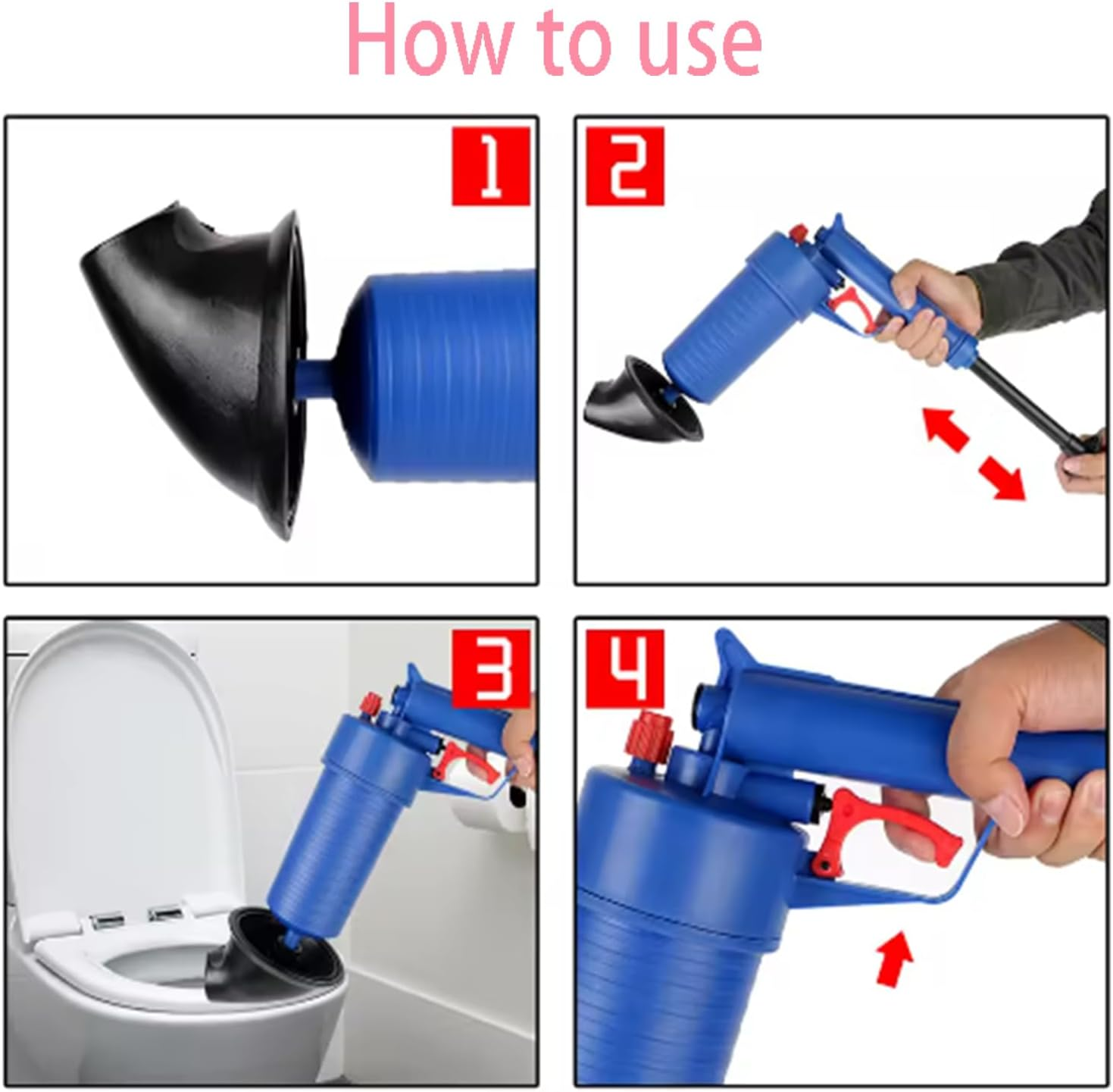 How to use

1

2

3

4