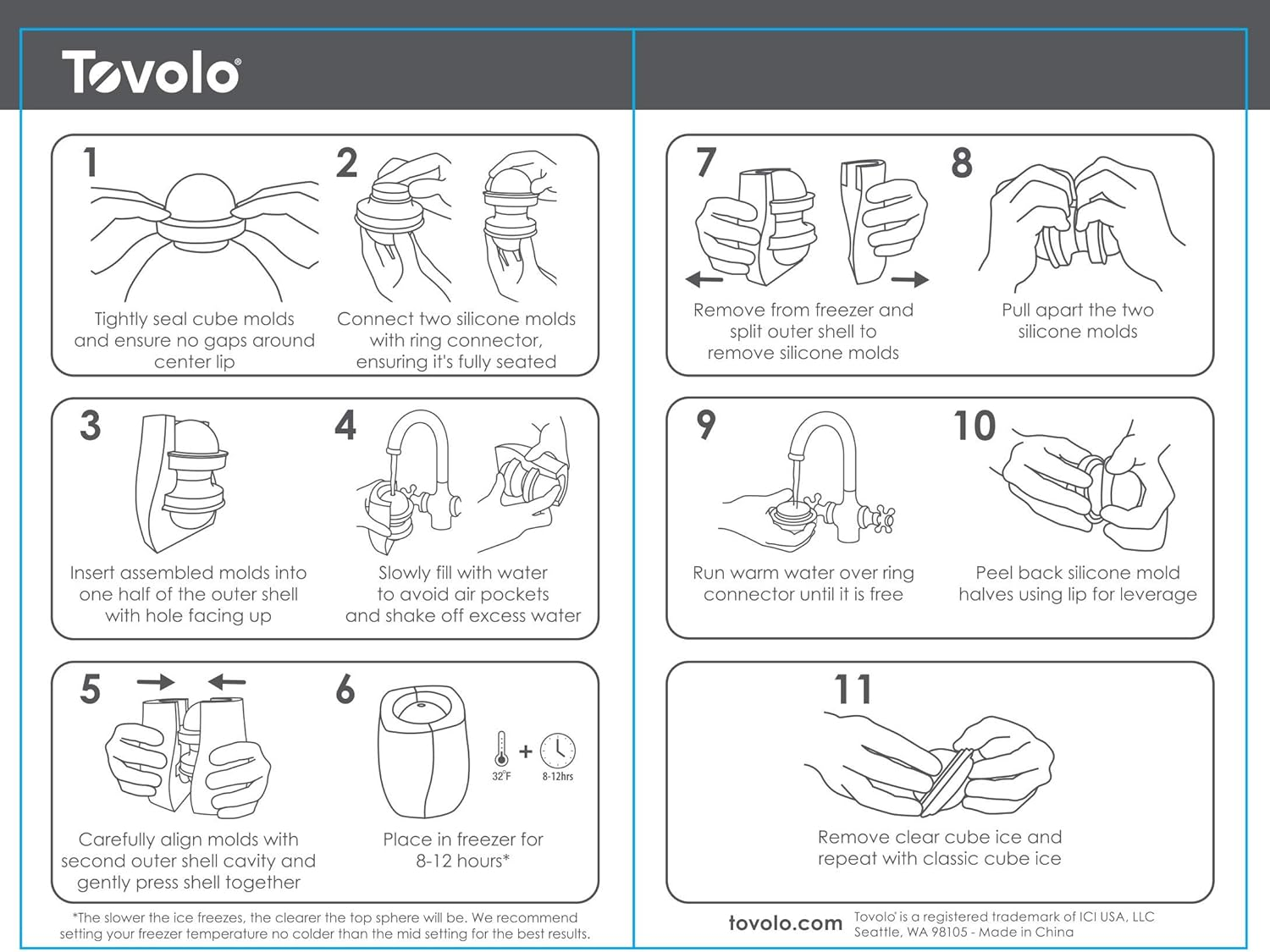 Tovolo®

1
Tightly seal cube molds and ensure no gaps around center lip

2
Connect two silicone molds with ring connector, ensuring it's fully seated

3
Insert assembled molds into one half of the outer shell with hole facing up

4
Slowly fill with water to avoid air pockets and shake off excess water

5
Carefully align molds with second outer shell cavity and gently press shell together

6
32°F + 8-12hrs
Place in freezer for 8-12 hours*

*The slower the ice freezes, the clearer the top sphere will be. We recommend setting your freezer temperature no colder than the mid setting for the best results.

7
Remove from freezer and split outer shell to remove silicone molds

8
Pull apart the two silicone molds

9
Run warm water over ring connector until it is free

10
Peel back silicone mold halves using lip for leverage

11
Remove clear cube ice and repeat with classic cube ice

tovolo.com
Tovolo® is a registered trademark of ICI USA, LLC
Seattle, WA 98105 - Made in China