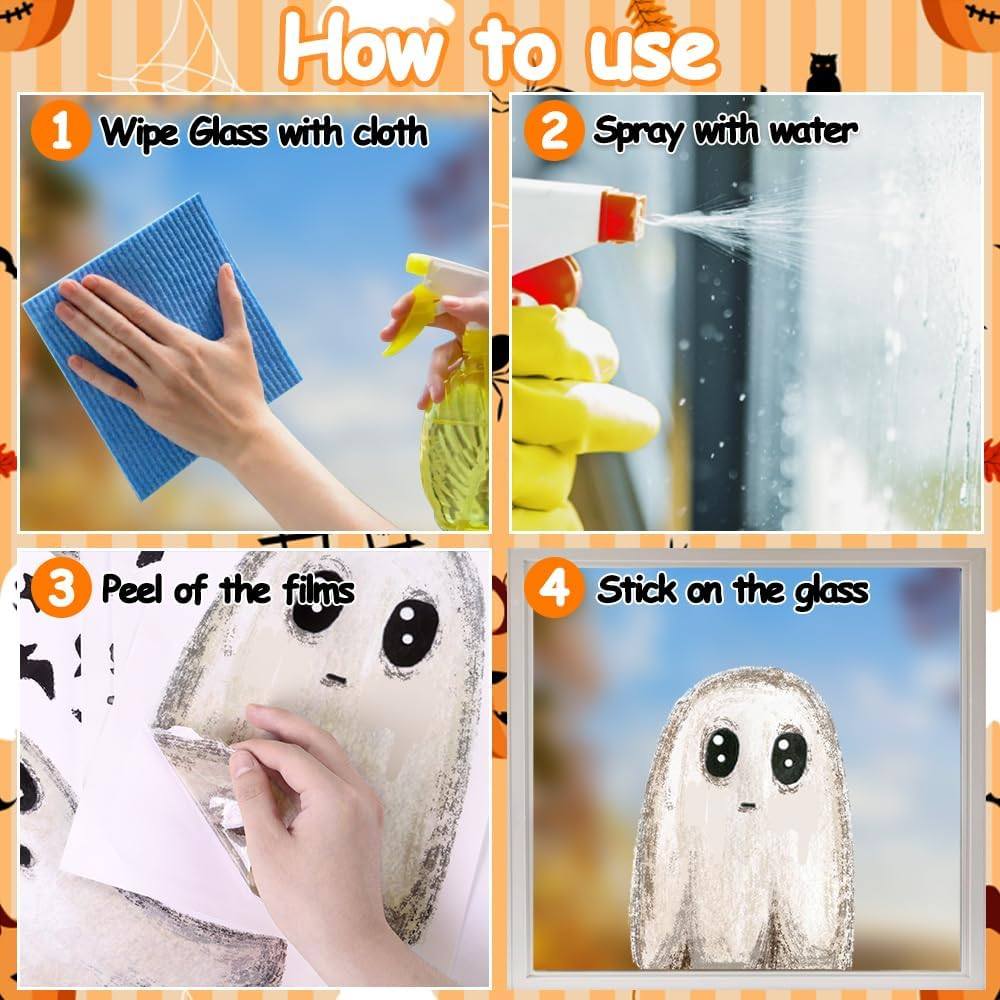 How to use

1 Wipe Glass with cloth

2 Spray with water

3 Peel of the films

4 Stick on the glass