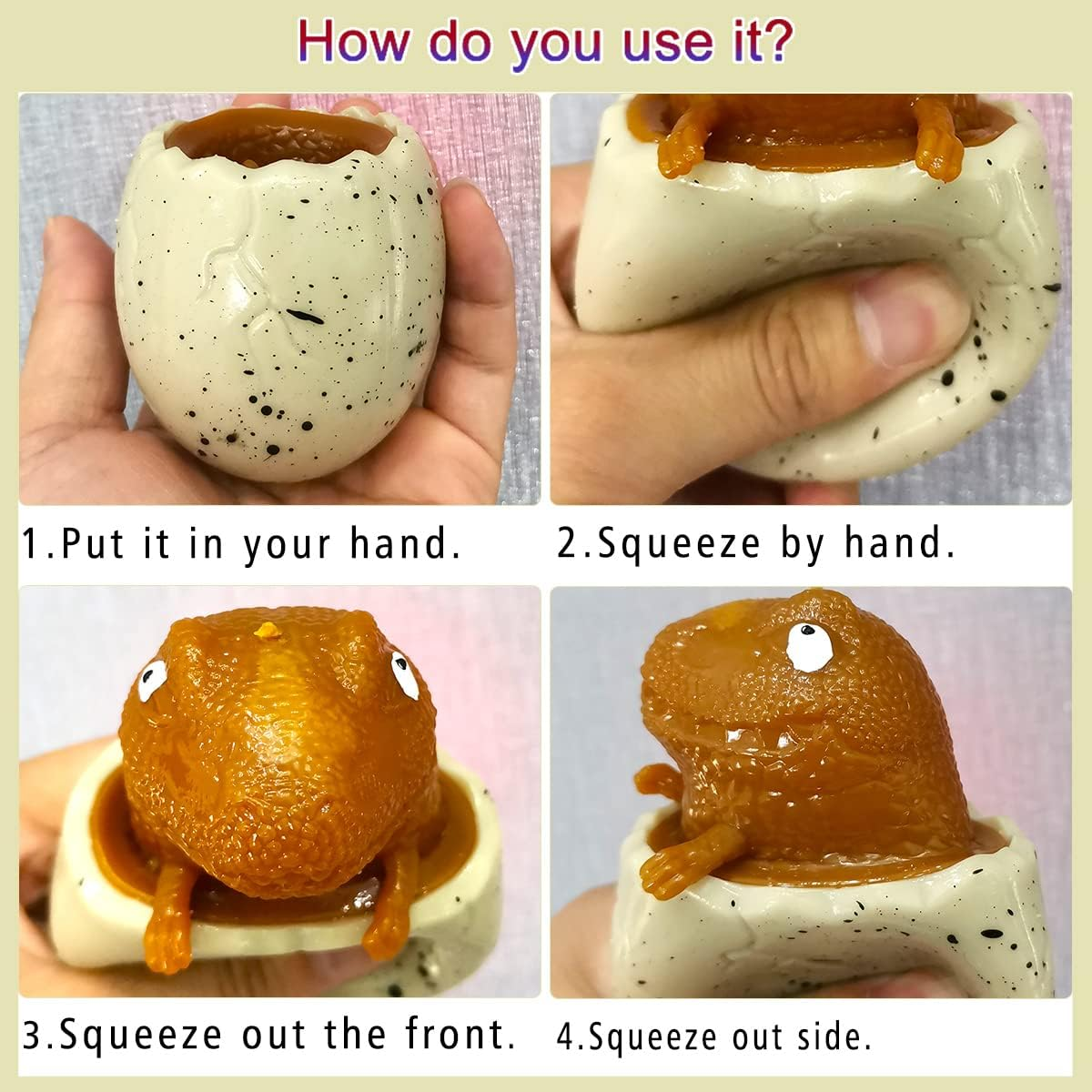 How do you use it?

1.Put it in your hand.

2.Squeeze by hand.

3.Squeeze out the front.

4.Squeeze out side.