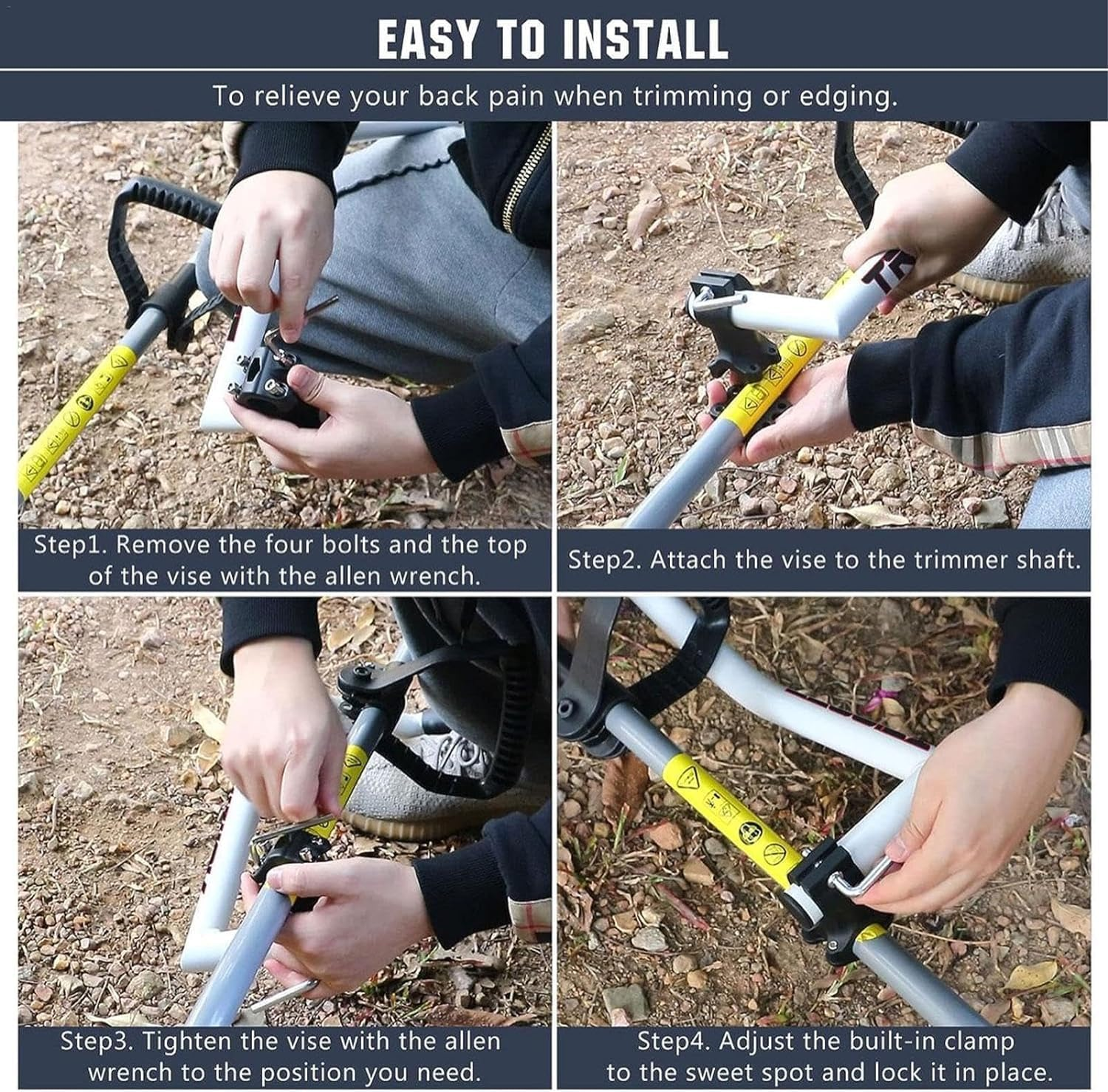 EASY TO INSTALL

To relieve your back pain when trimming or edging.

Step1. Remove the four bolts and the top of the vise with the allen wrench.

Step2. Attach the vise to the trimmer shaft.

Step3. Tighten the vise with the allen wrench to the position you need.

Step4. Adjust the built-in clamp to the sweet spot and lock it in place.