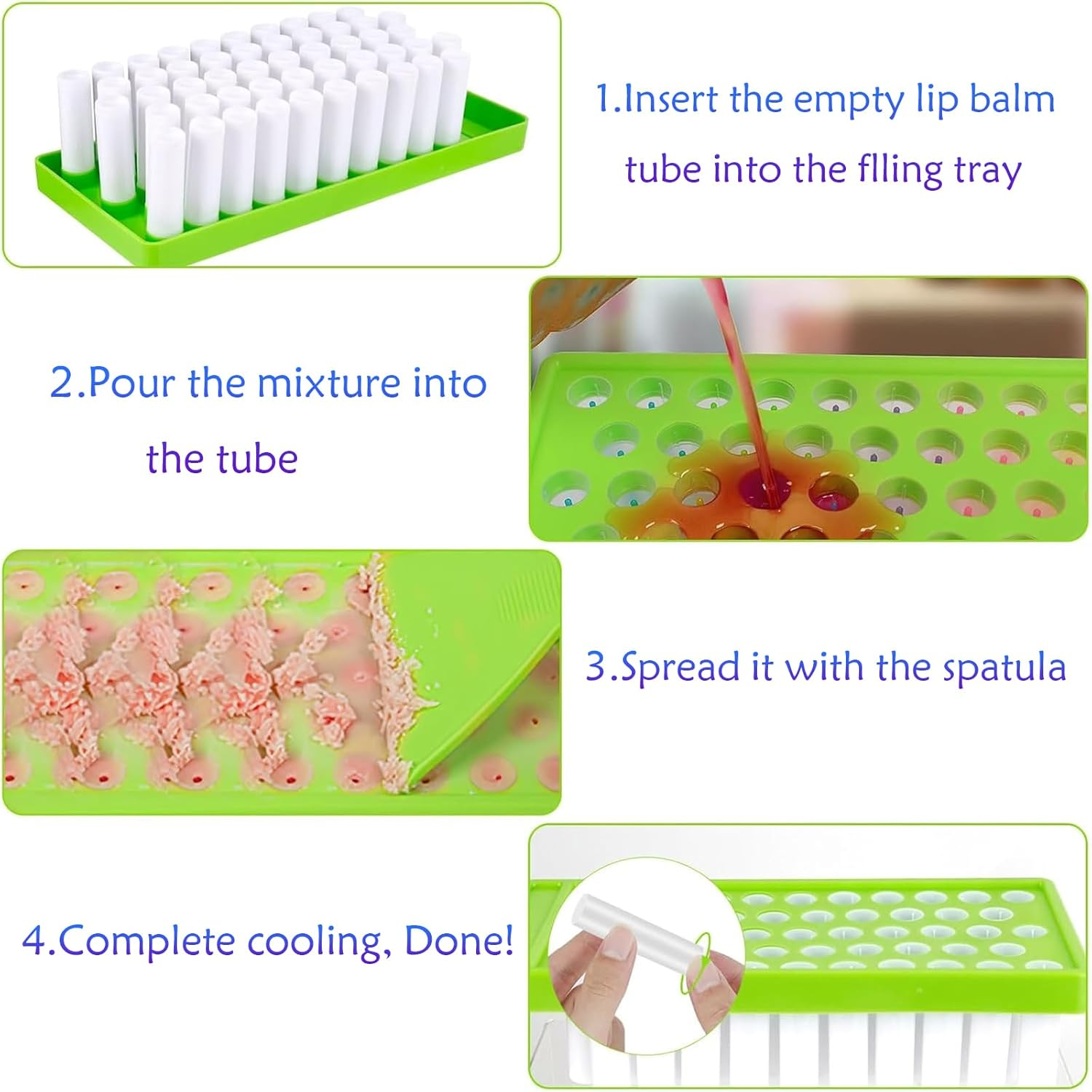 1.Insert the empty lip balm tube into the flling tray

2.Pour the mixture into the tube

3.Spread it with the spatula

4.Complete cooling, Done!