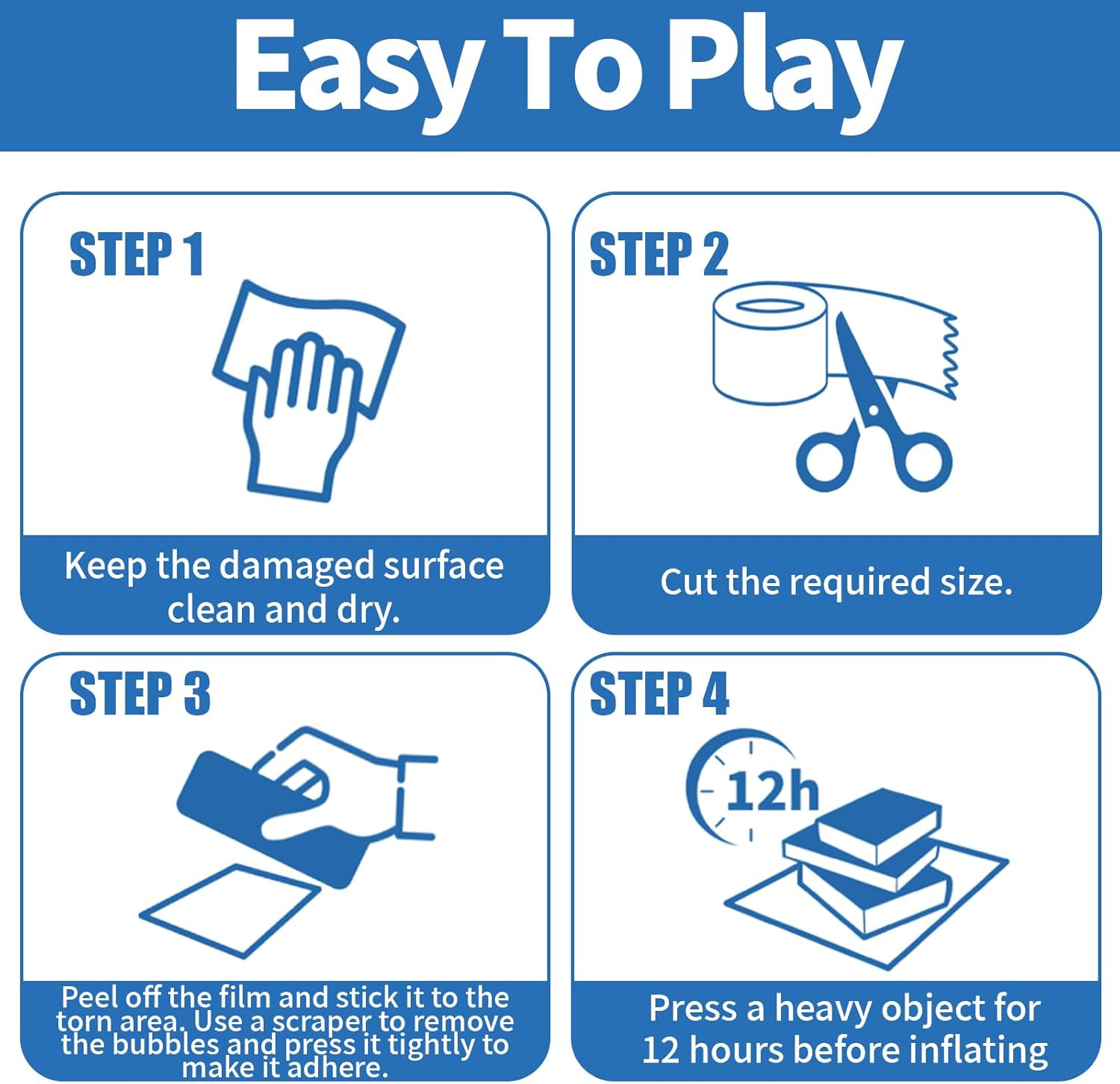 Easy To Play

STEP 1

Keep the damaged surface clean and dry.

STEP 2

Cut the required size.

STEP 3

Peel off the film and stick it to the torn area. Use a scraper to remove the bubbles and press it tightly to make it adhere.

STEP 4

12h

Press a heavy object for 12 hours before inflating