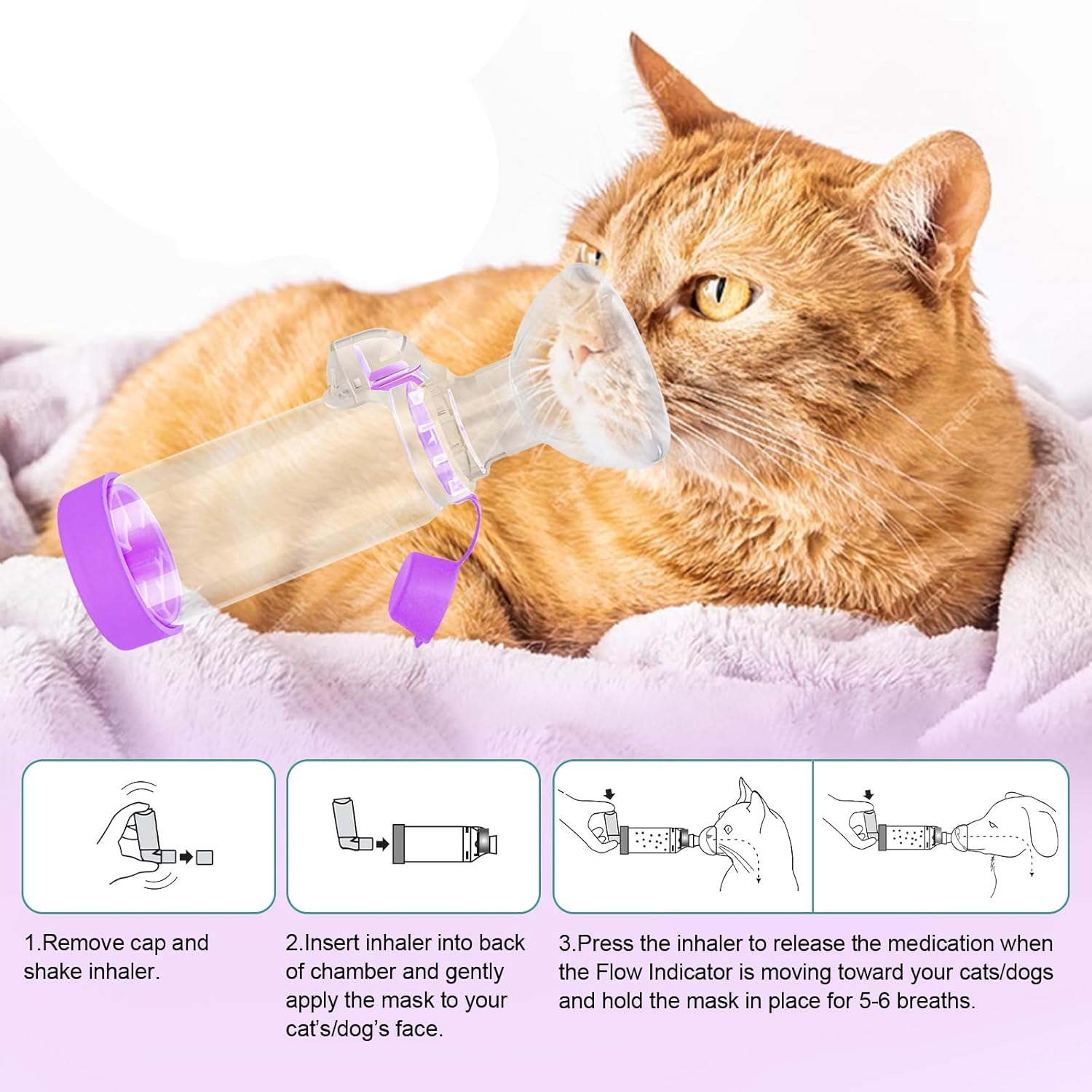 1.Remove cap and shake inhaler.

2.Insert inhaler into back of chamber and gently apply the mask to your cat's/dog's face.

3.Press the inhaler to release the medication when the Flow Indicator is moving toward your cats/dogs and hold the mask in place for 5-6 breaths.