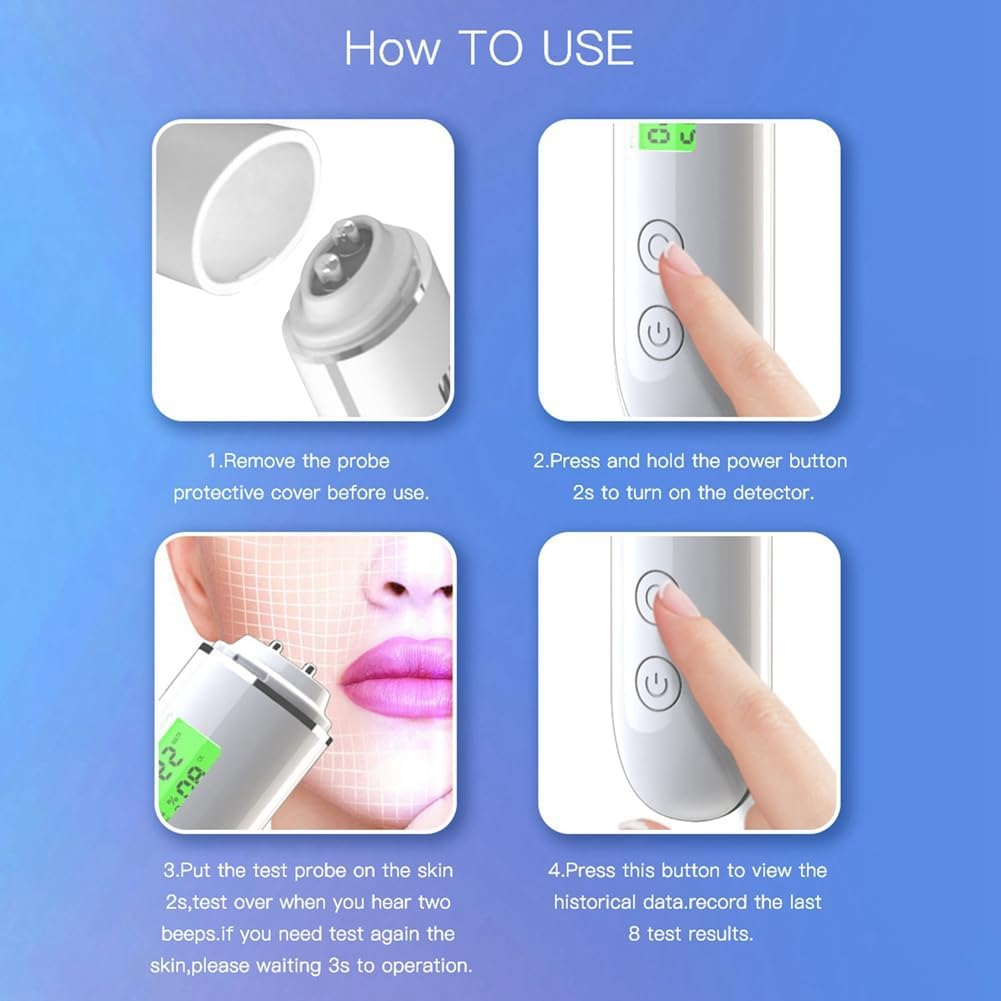 How TO USE

1.Remove the probe protective cover before use.

2.Press and hold the power button 2s to turn on the detector.

3.Put the test probe on the skin 2s,test over when you hear two beeps.if you need test again the skin,please waiting 3s to operation.

4.Press this button to view the historical data.record the last 8 test results.