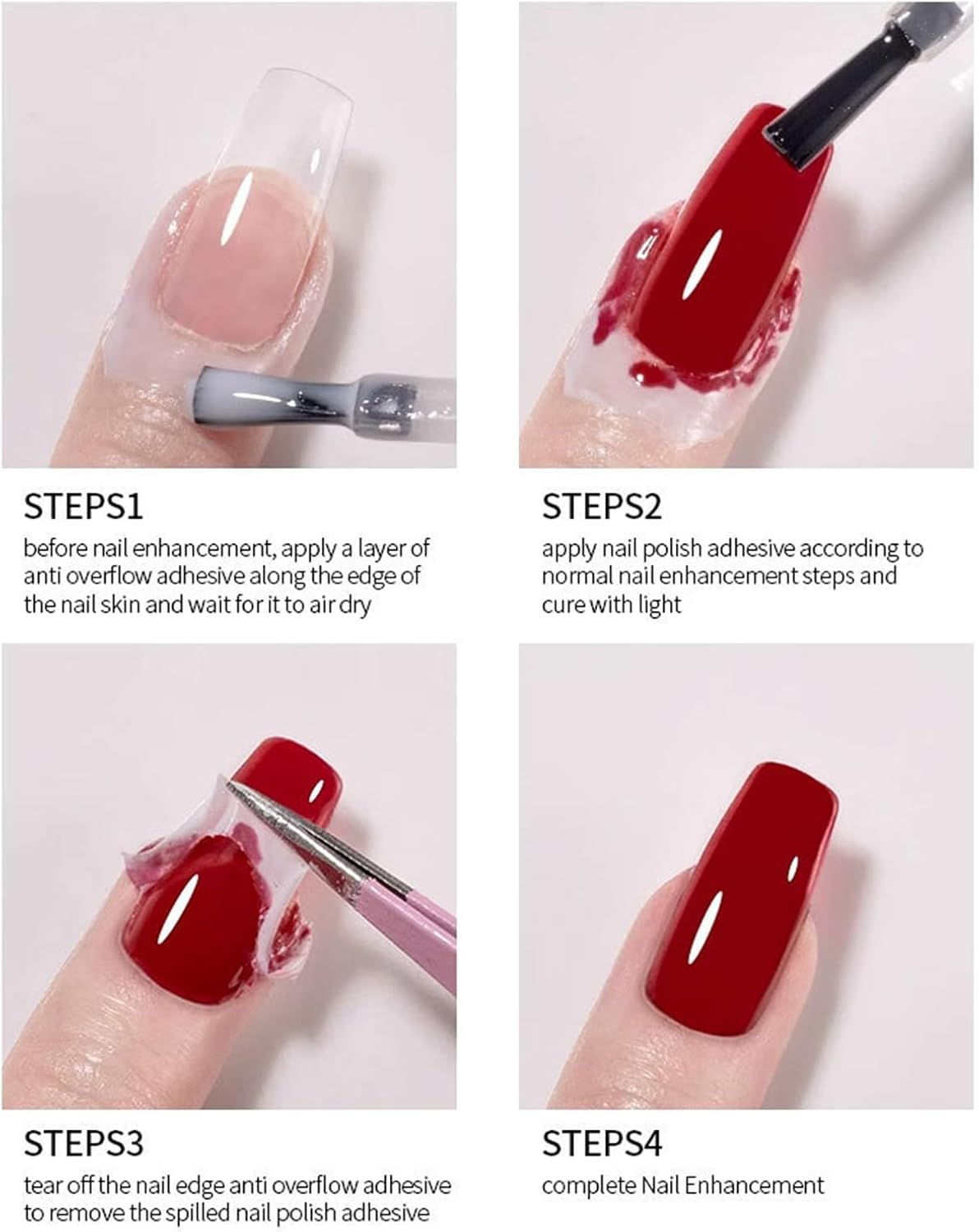 STEPS1
before nail enhancement, apply a layer of anti overflow adhesive along the edge of the nail skin and wait for it to air dry

STEPS2
apply nail polish adhesive according to normal nail enhancement steps and cure with light

STEPS3
tear off the nail edge anti overflow adhesive to remove the spilled nail polish adhesive

STEPS4
complete Nail Enhancement