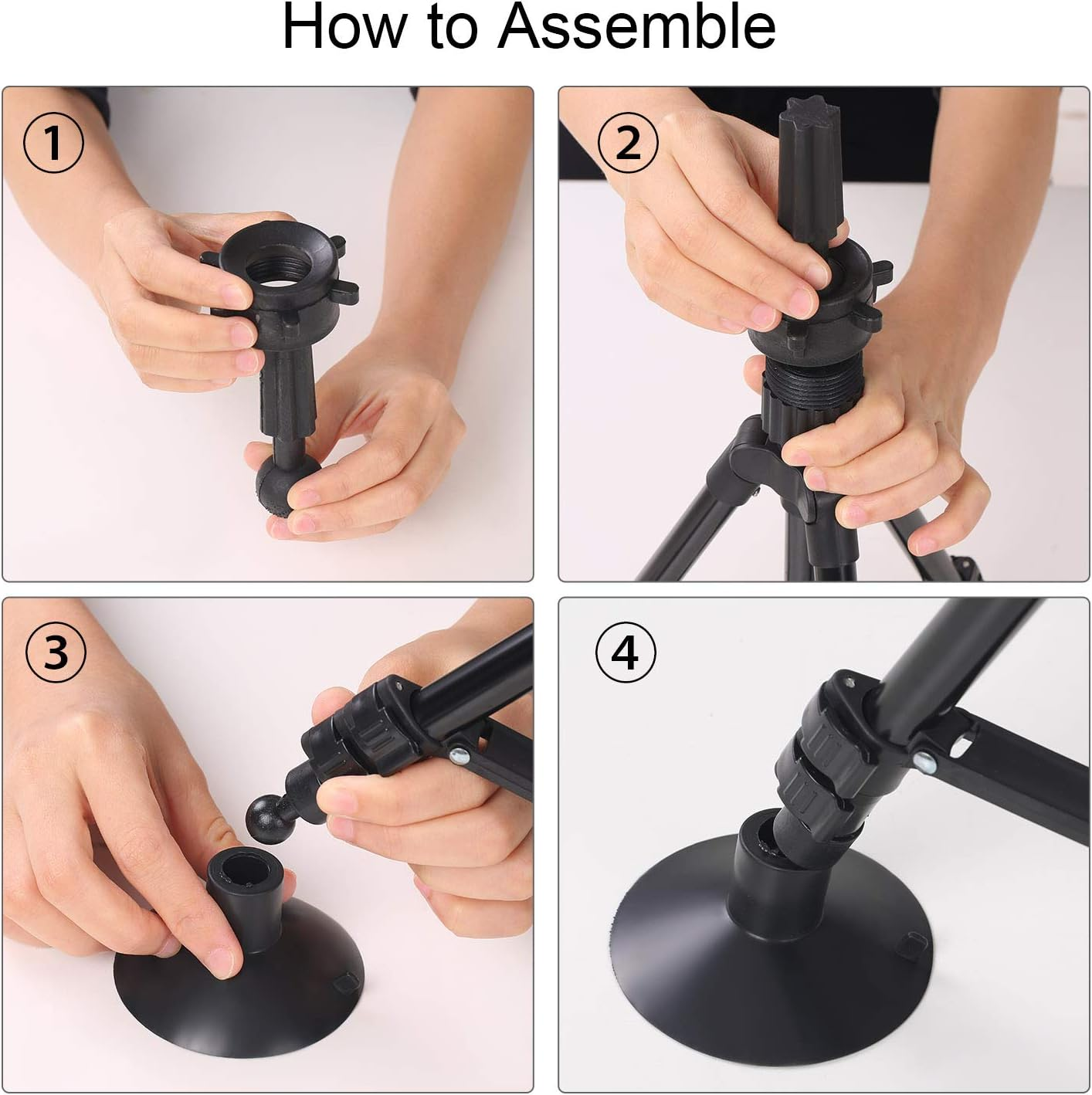 How to Assemble

①

②

③

④