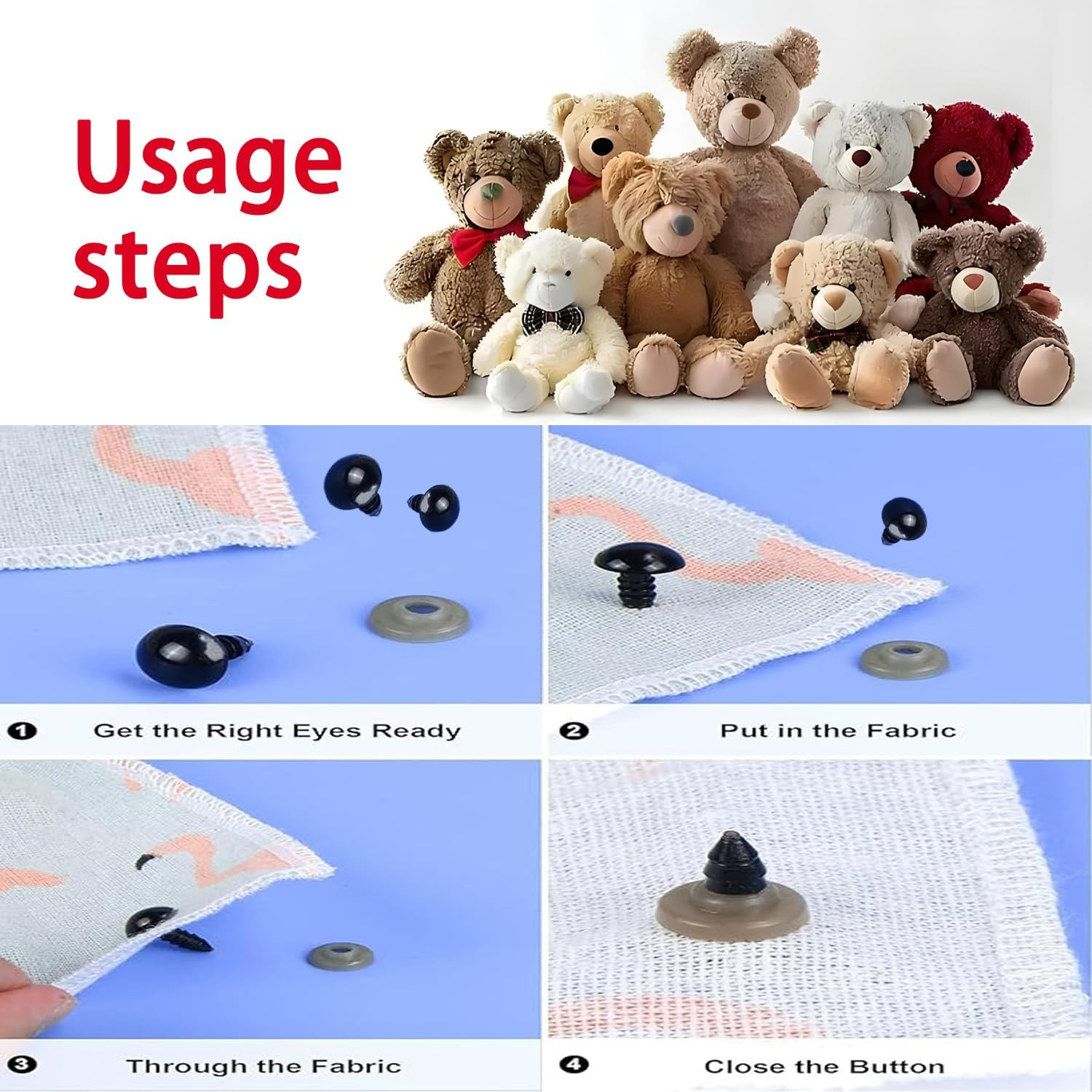 Usage steps

❶ Get the Right Eyes Ready

❷ Put in the Fabric

❸ Through the Fabric

❹ Close the Button