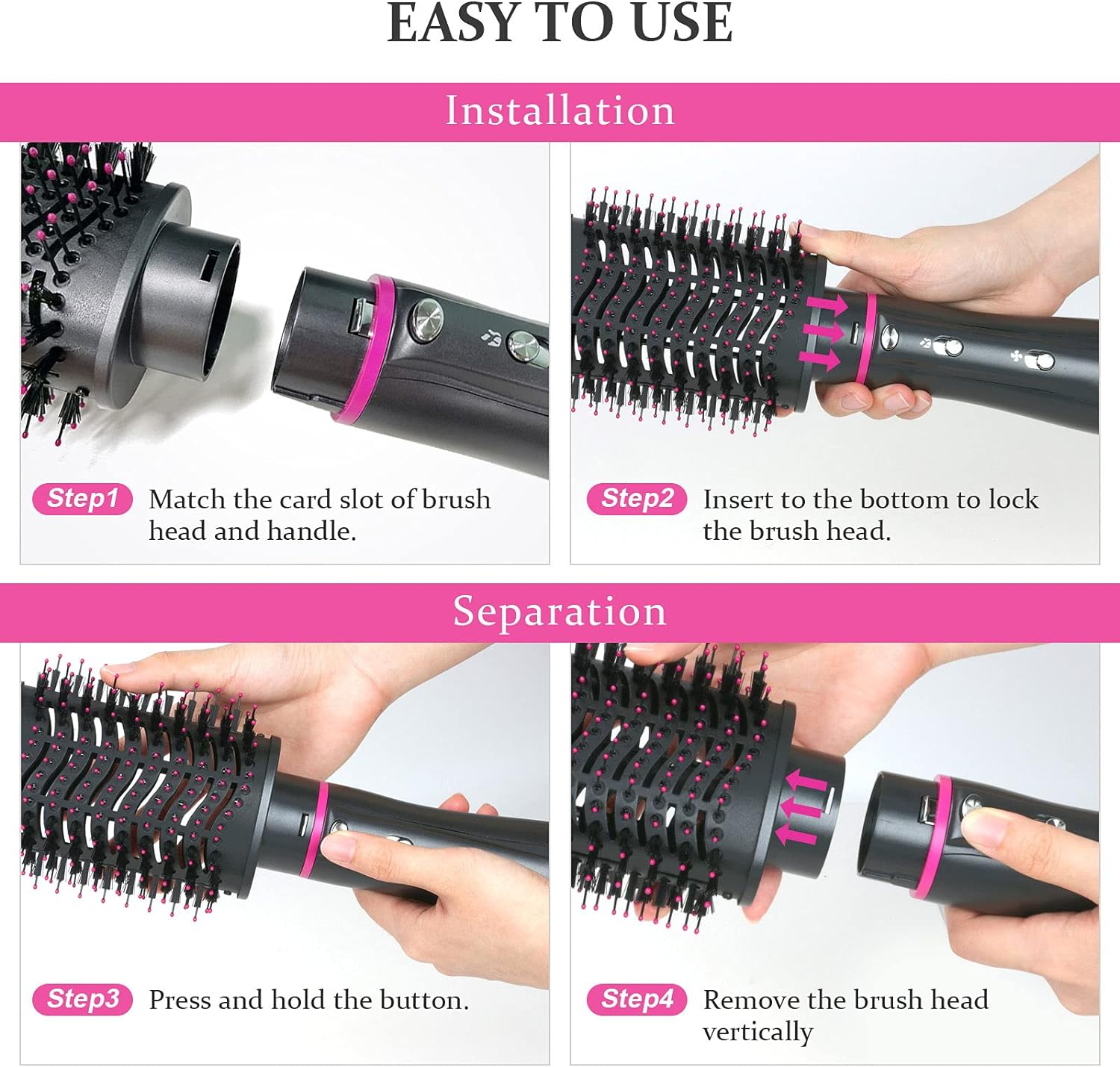 EASY TO USE

Installation

Step1 Match the card slot of brush head and handle.

Step2 Insert to the bottom to lock the brush head.

Separation

Step3 Press and hold the button.

Step4 Remove the brush head vertically