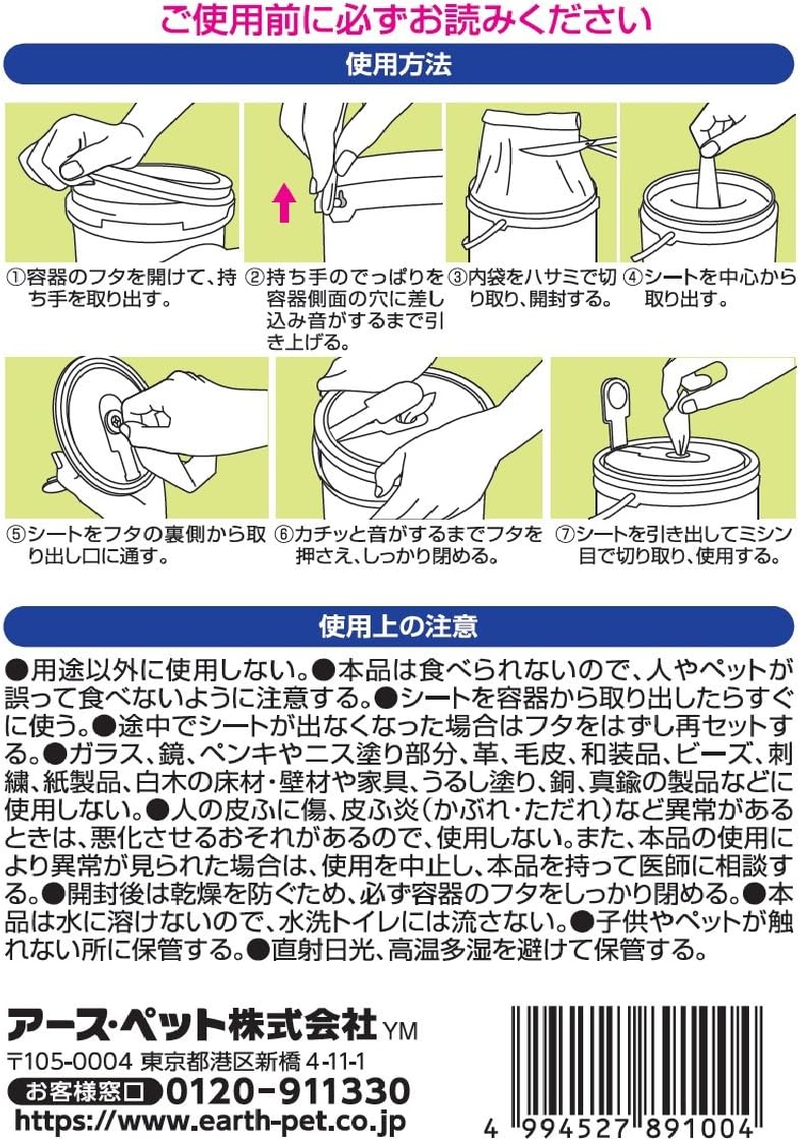 ご使用前に必ずお読みください

使用方法

①容器のフタを開けて、持ち手を取り出す。

②持ち手のでっぱりを容器側面の穴に差し込み音がするまで引き上げる。

③内袋をハサミで切り取り、開封する。

④シートを中心から取り出す。

⑤シートをフタの裏側から取り出し口に通す。

⑥カチッと音がするまでフタを押さえ、しっかり閉める。

⑦シートを引き出してミシン目で切り取り、使用する。

使用上の注意

●用途以外に使用しない。●本品は食べられないので、人やペットが誤って食べないように注意する。●シートを容器から取り出したらすぐに使う。●途中でシートが出なくなった場合はフタをはずし再セットする。●ガラス、鏡、ペンキやニス塗り部分、革、毛皮、和装品、ビーズ、刺繍、紙製品、白木の床材・壁材や家具、うるし塗り、銅、真鍮の製品などに使用しない。●人の皮ふに傷、皮ふ炎（かぶれ・ただれ）など異常があるときは、悪化させるおそれがあるので、使用しない。また、本品の使用により異常が見られた場合は、使用を中止し、本品を持って医師に相談する。●開封後は乾燥を防ぐため、必ず容器のフタをしっかり閉める。●本品は水に溶けないので、水洗トイレには流さない。●子供やペットが触れない所に保管する。●直射日光、高温多湿を避けて保管する。

アース・ペット株式会社 YM
〒105-0004 東京都港区新橋 4-11-1
お客様窓口 0120-911330
https://www.earth-pet.co.jp

4 994527 891004