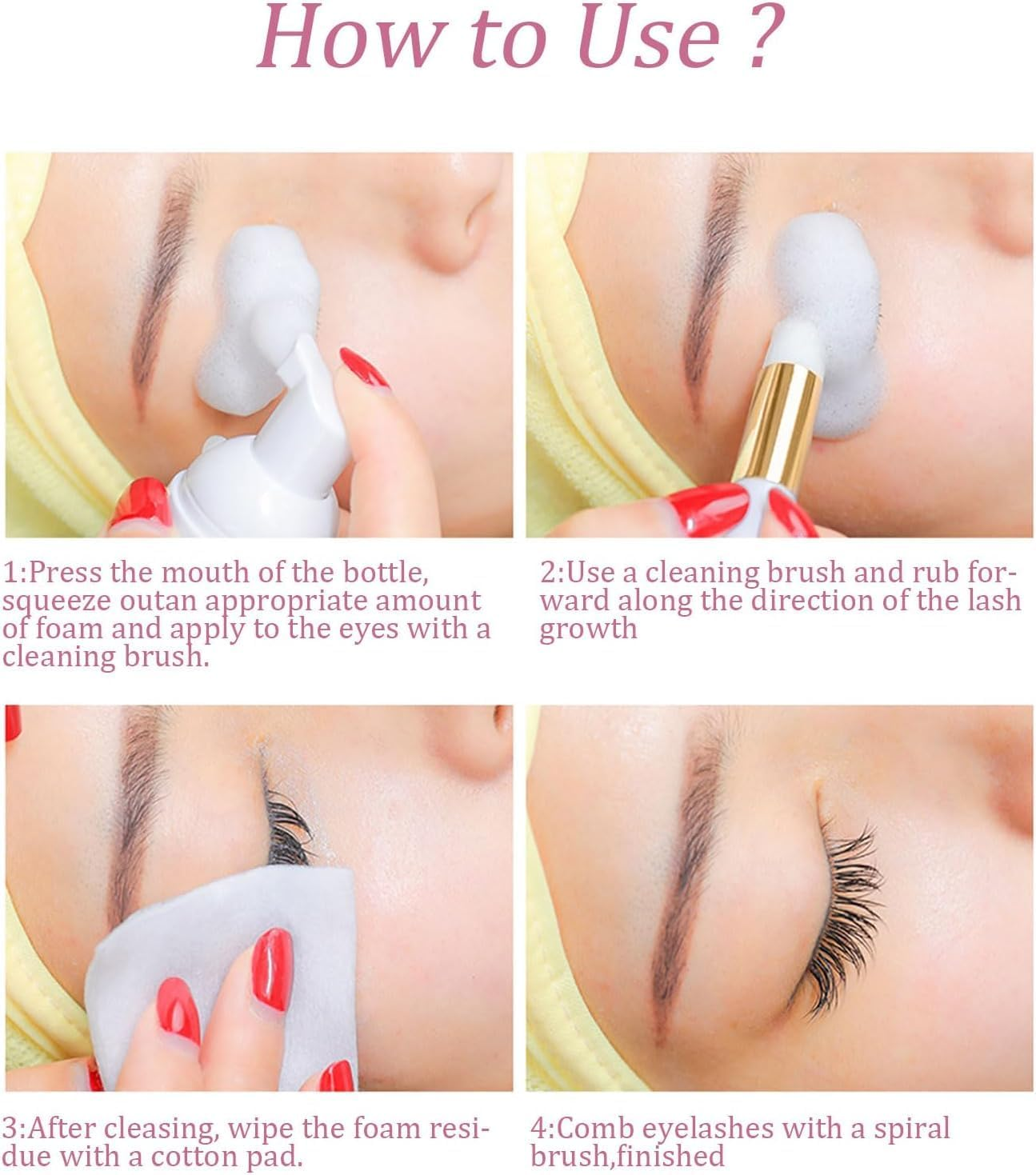 How to Use ?

1:Press the mouth of the bottle, squeeze outan appropriate amount of foam and apply to the eyes with a cleaning brush.

2:Use a cleaning brush and rub forward along the direction of the lash growth

3:After cleasing, wipe the foam residue with a cotton pad.

4:Comb eyelashes with a spiral brush,finished